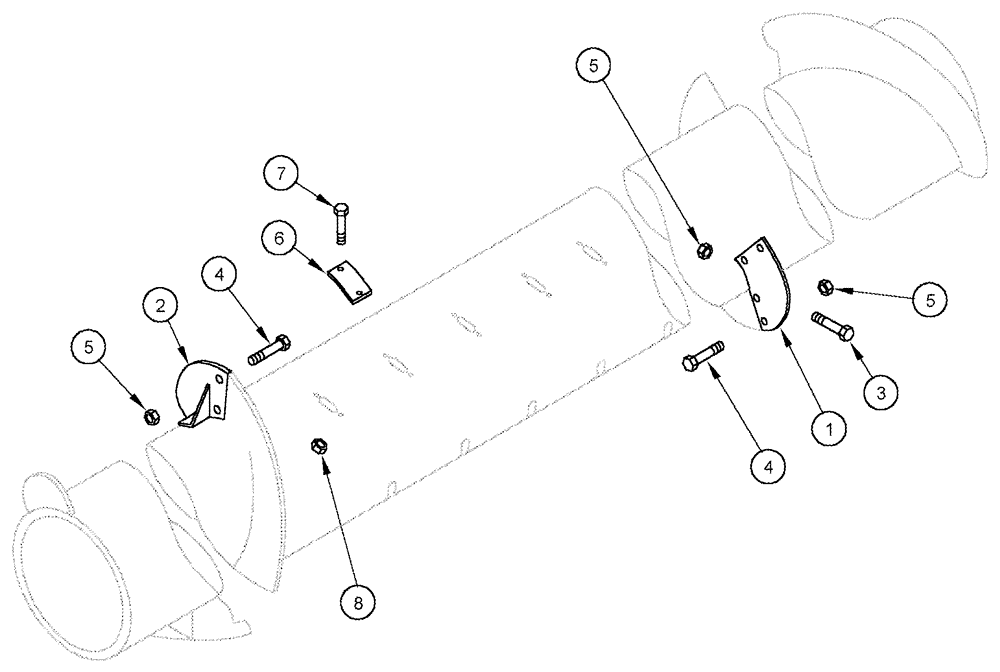 5

7

6

4

2

5

5

3

1

4

8