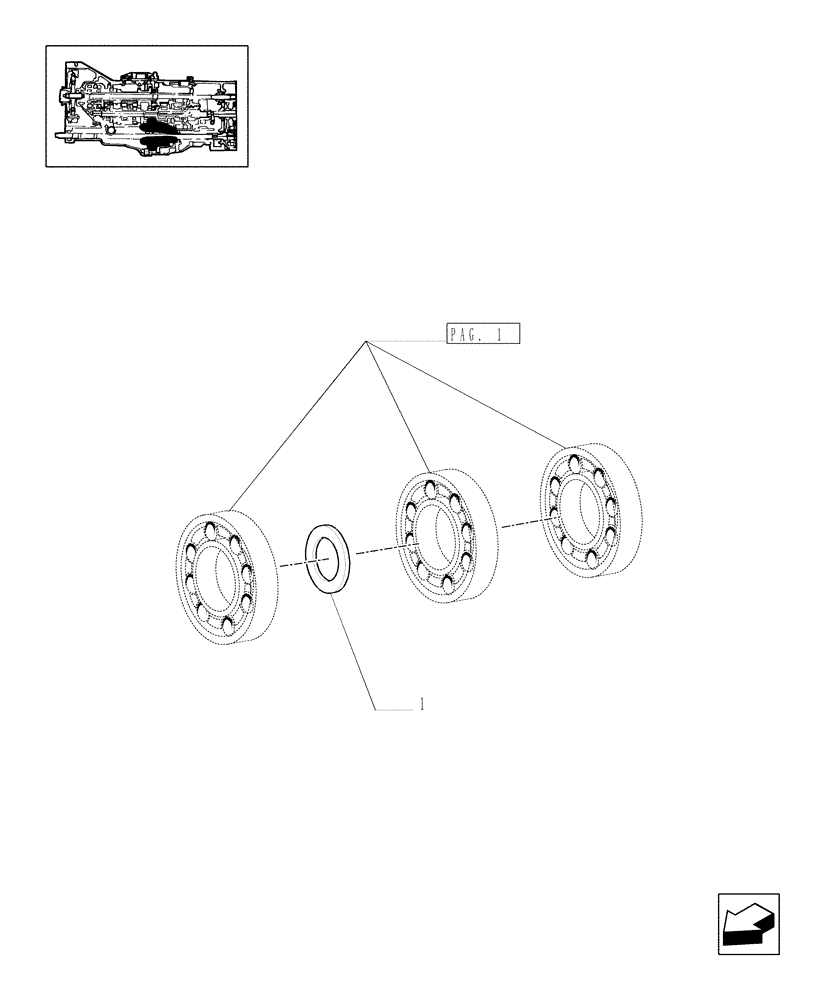 PAG. 1

1