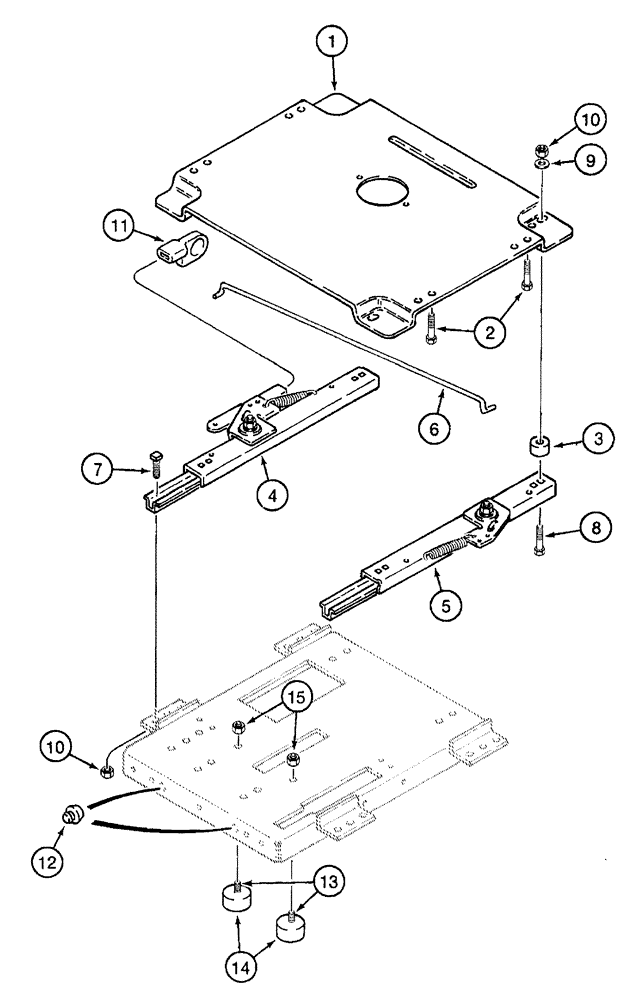 1
10
9
11
2
6
3
7
4
8
5
15
10
12
13
14