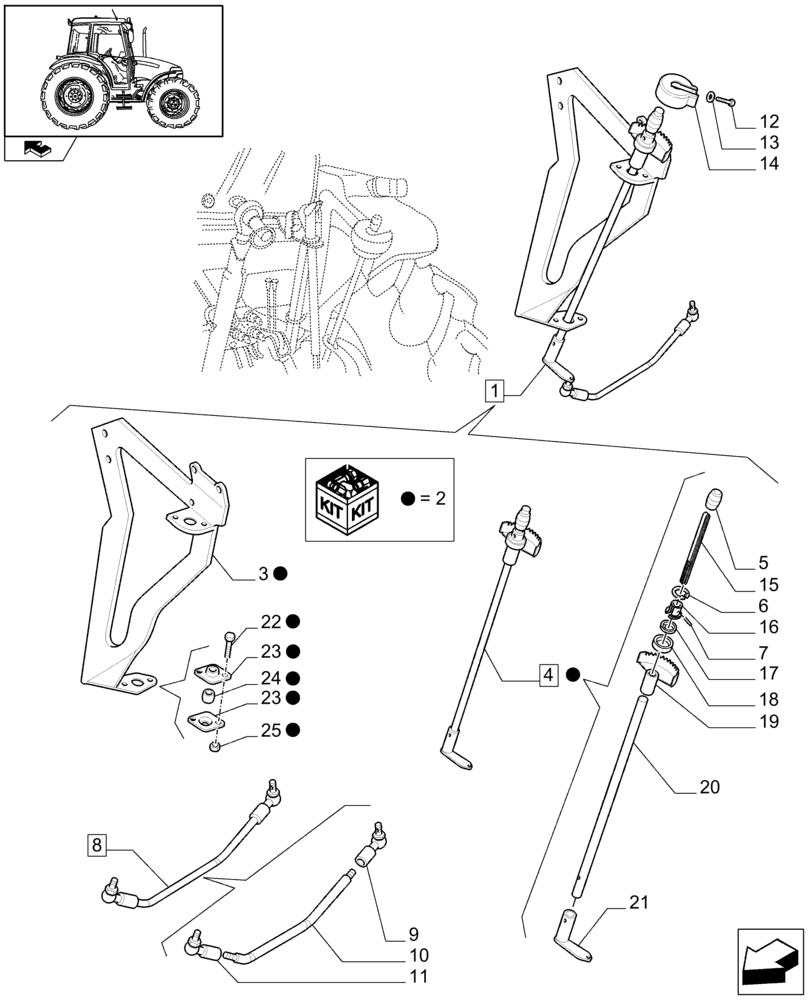 12
13
14
1
KIT KIT
● = 2
3 ●
22 ●
23 ●
24 ●
23 ●
25 ●
4 ●
5
15
6
16
7
17
18
19
20
21
8
9
10
11