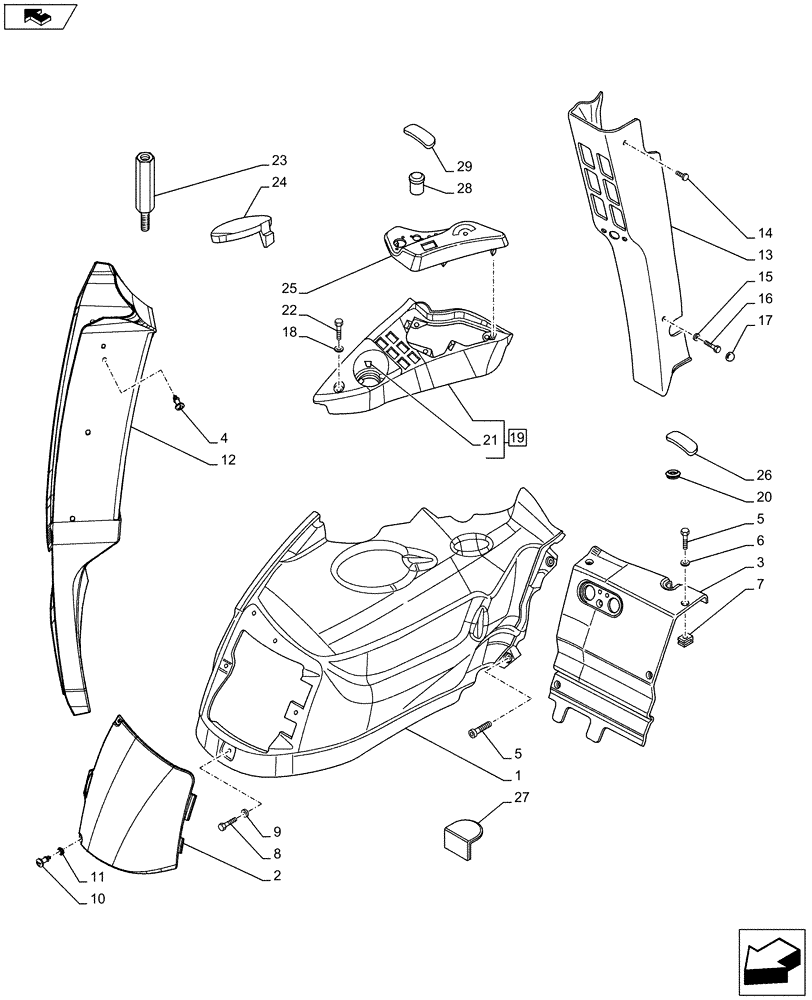 23
24
29
28
14
13
25
15
16
17
22
18
4
12
21
19
26
20
5
6
3
7
5
1
27
9
8
2
11
10