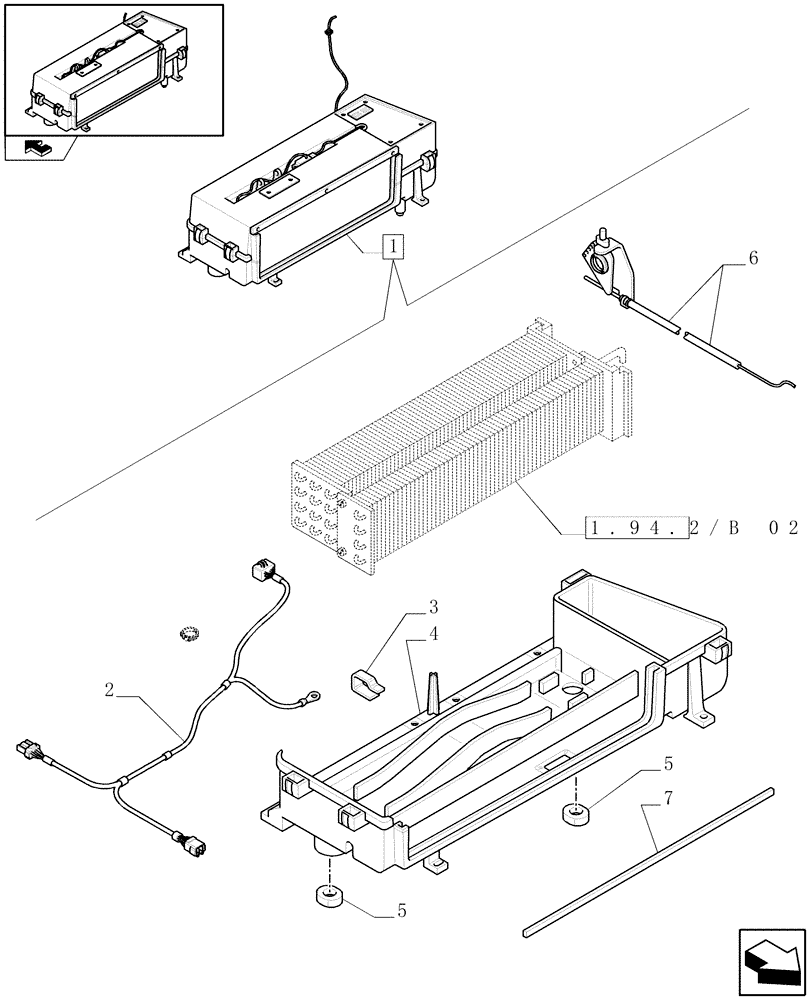 1
6
1.94.2/B 02
3
4
2
5
7
5