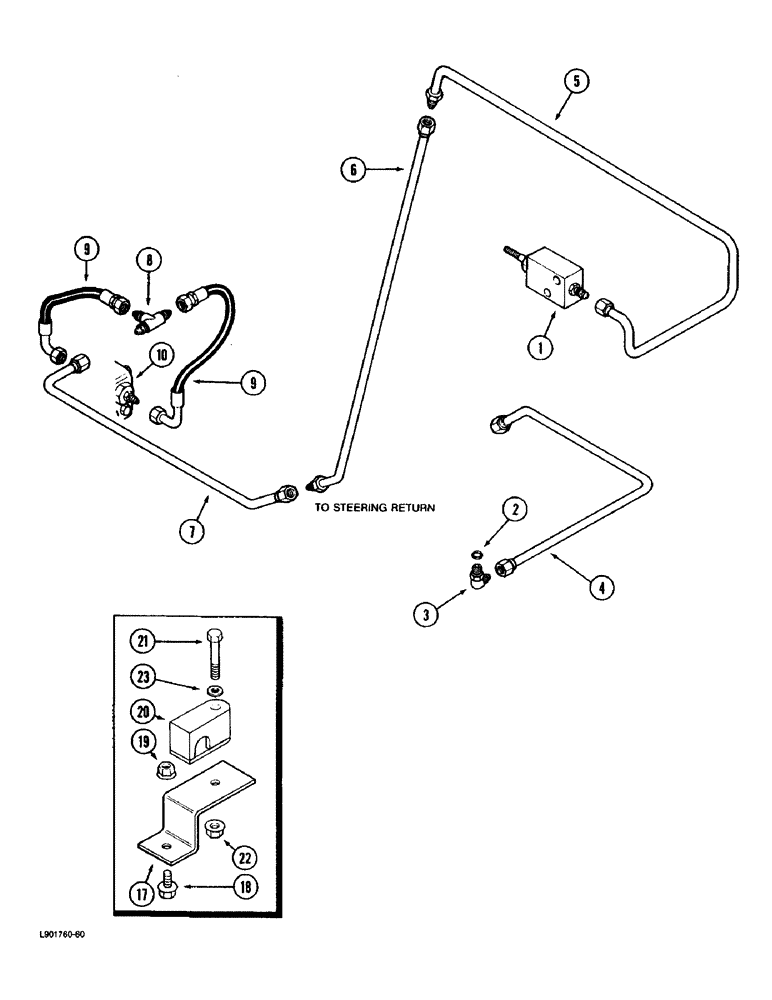 5

6

9

8

1

10

9

7

TO STEERING RETURN

2

4

3

21

23

20

19

22

17

18

L901760-60