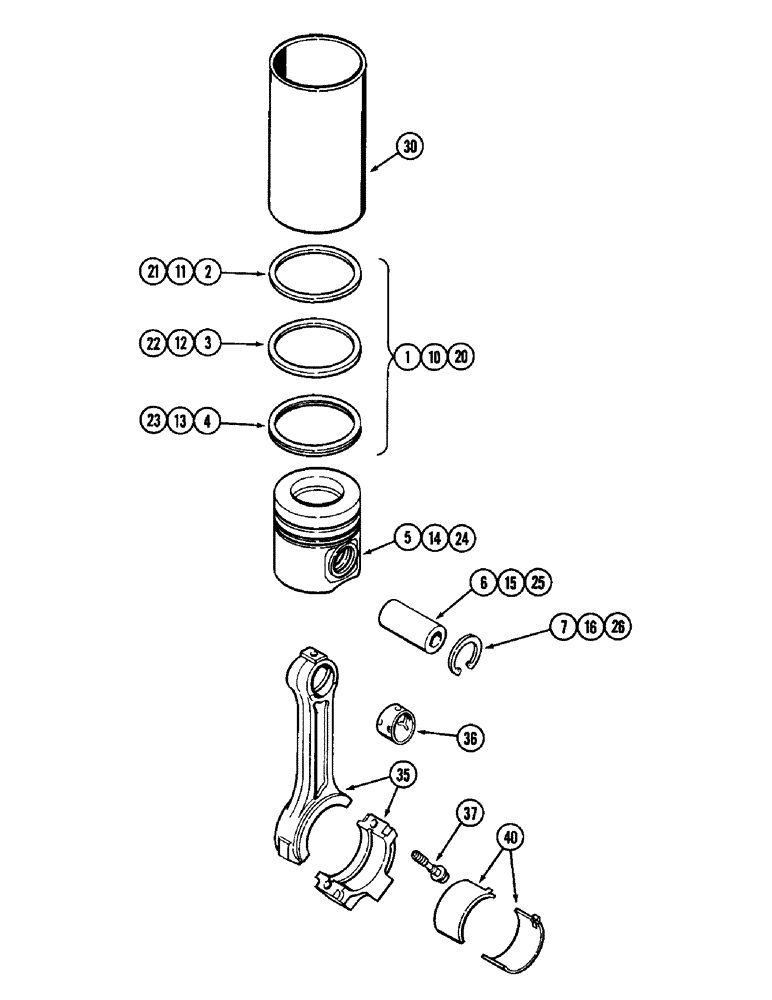 30
21 11 2
22 12 3
1 10 20
23 13 4
5 14 24
6 15 25
7 16 26
36
35
37
40