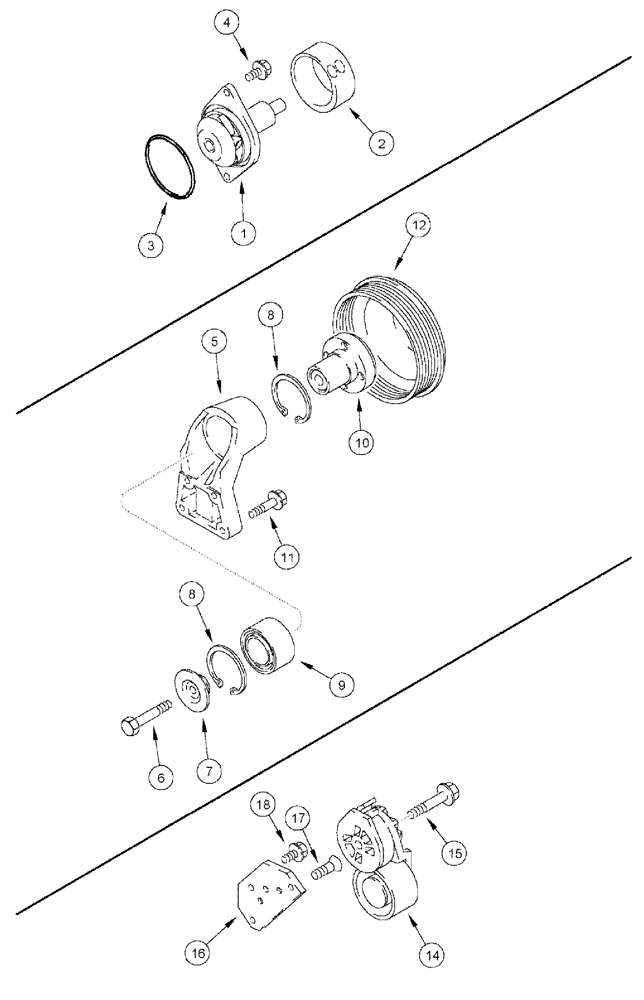 4
2
3
1
12
8
5
10
11
8
9
6
7
18
17
15
16
14