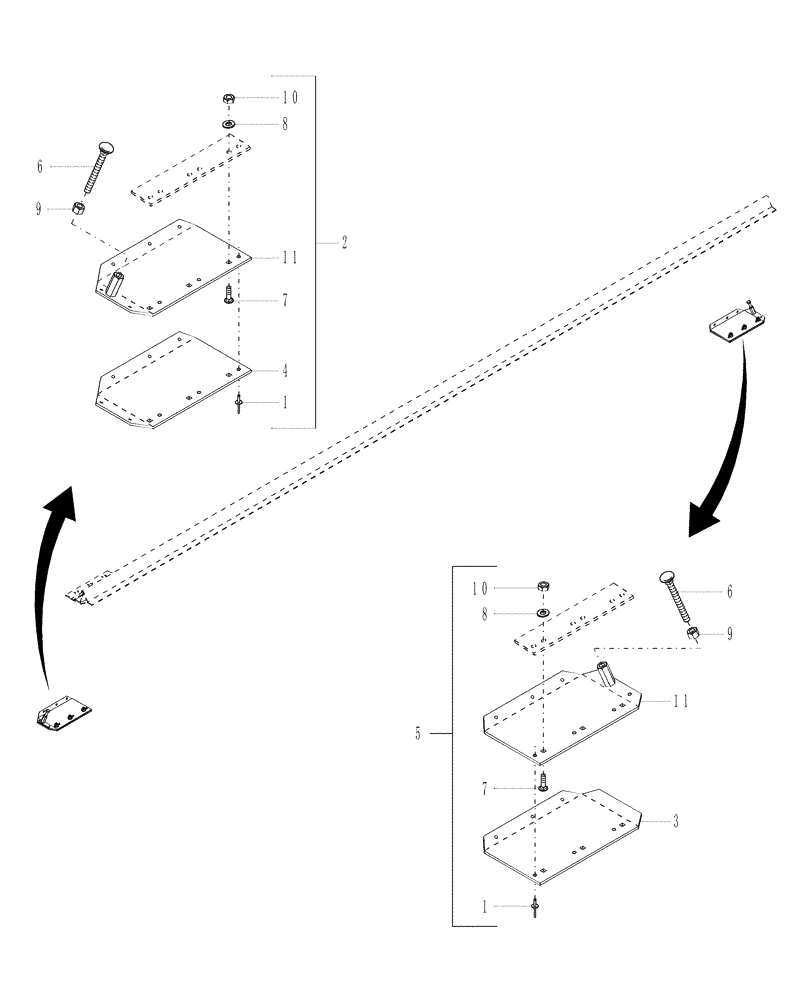 10
8
6
9
11
2
7
4
1
10
6
8
9
11
5
7
3
1