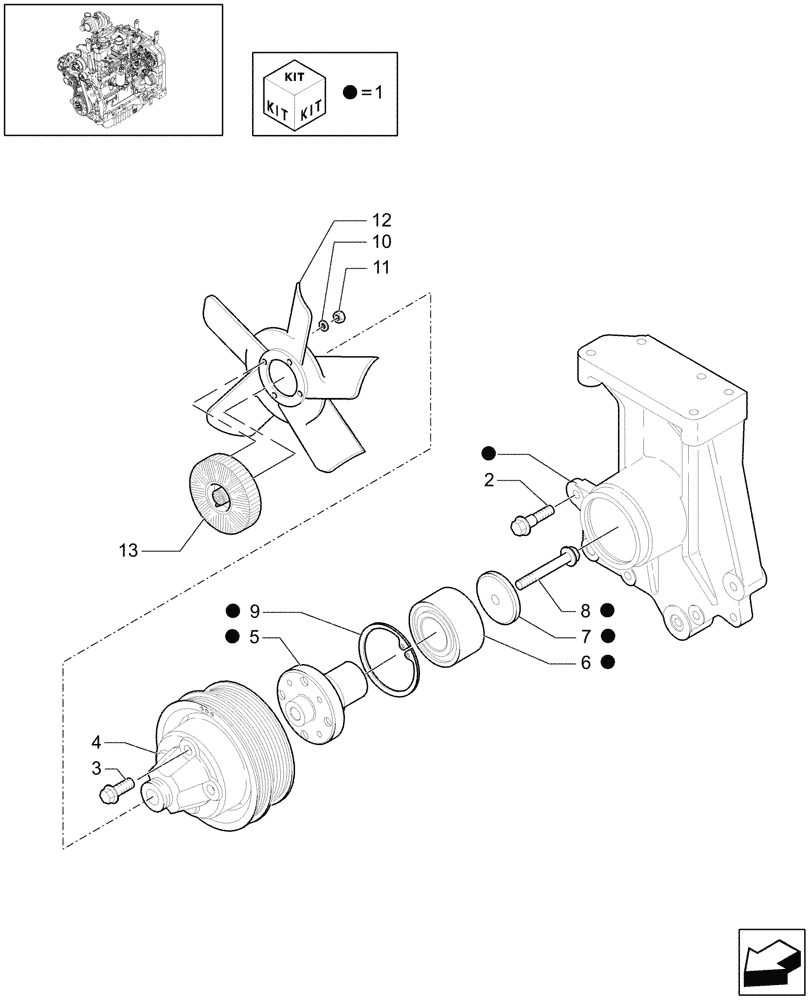 KIT
KIT KIT
● = 1

12
10
11
●
2
13
● 9
● 5
8 ●
7 ●
6 ●
4
3