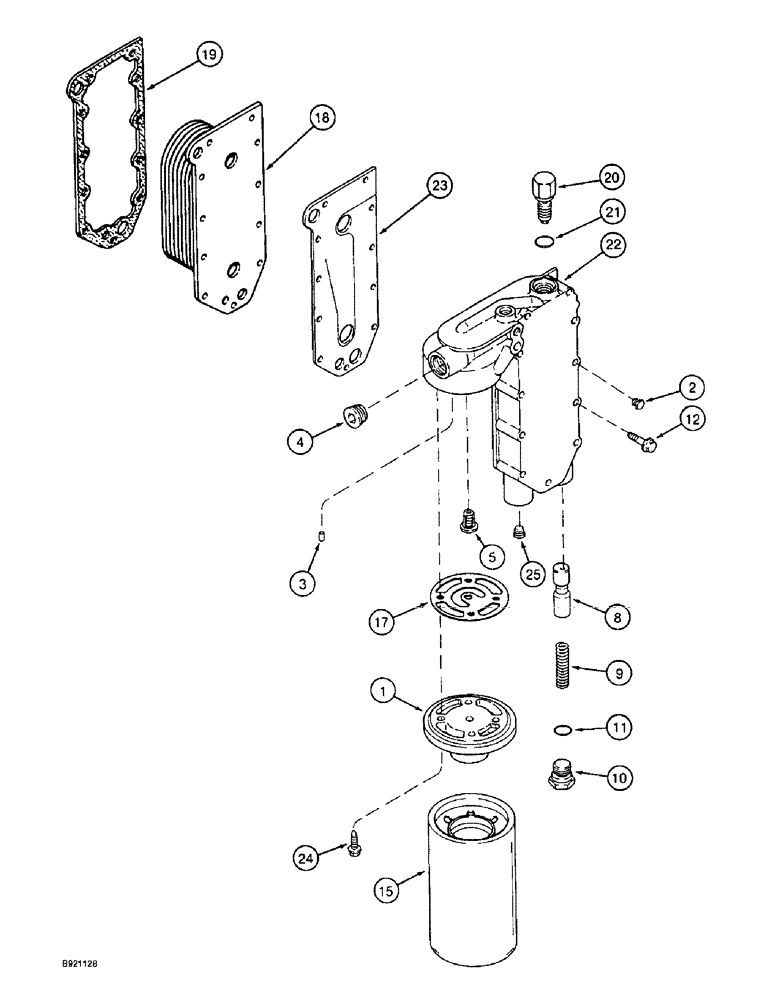 19
18
23
20
21
22
2
12
4
3
5
25
8
17
9
1
11
10
24
15
B921128