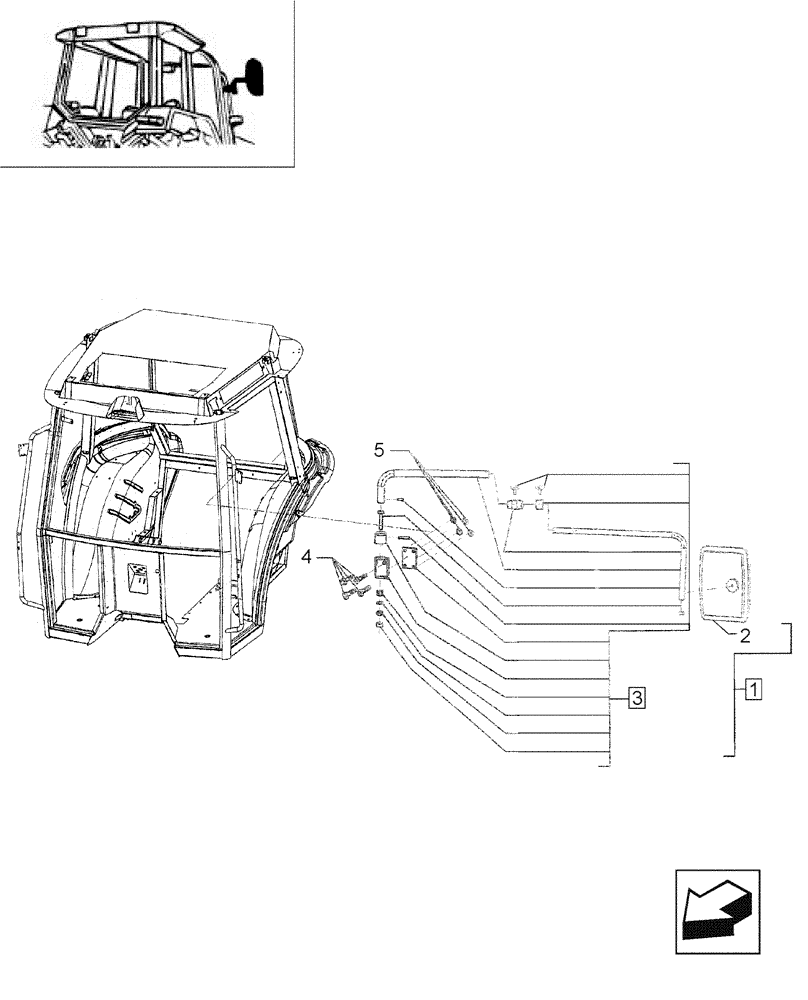 5
4
2
3
1