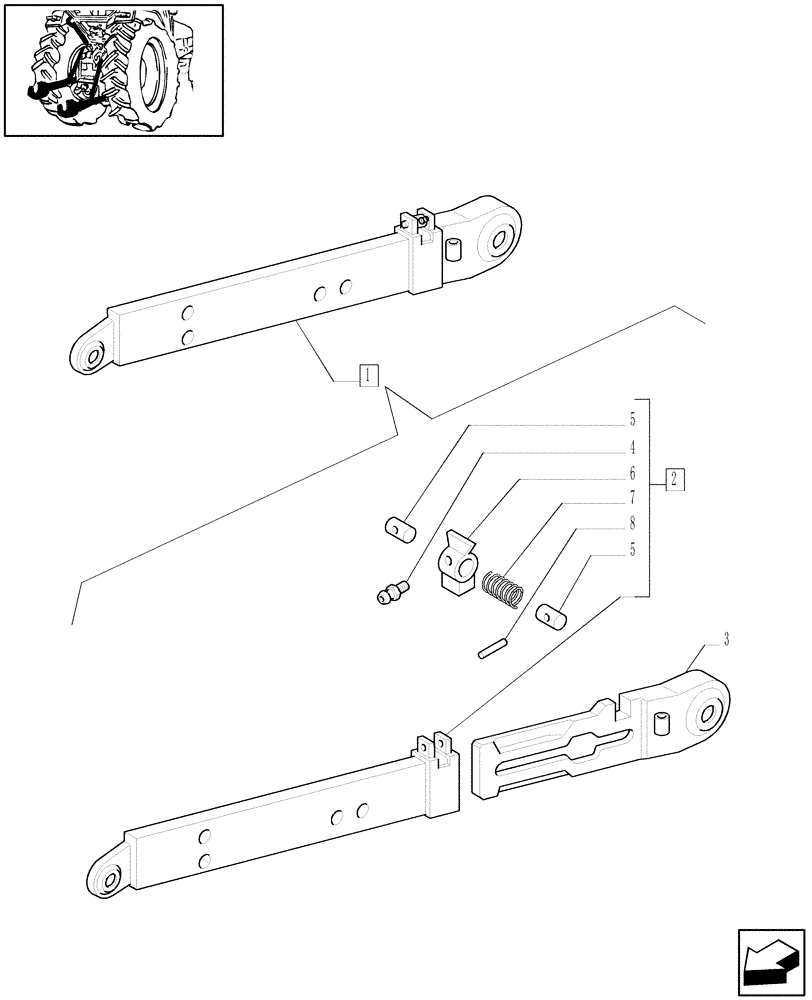 1
5
4
6
7
8
5
2
3