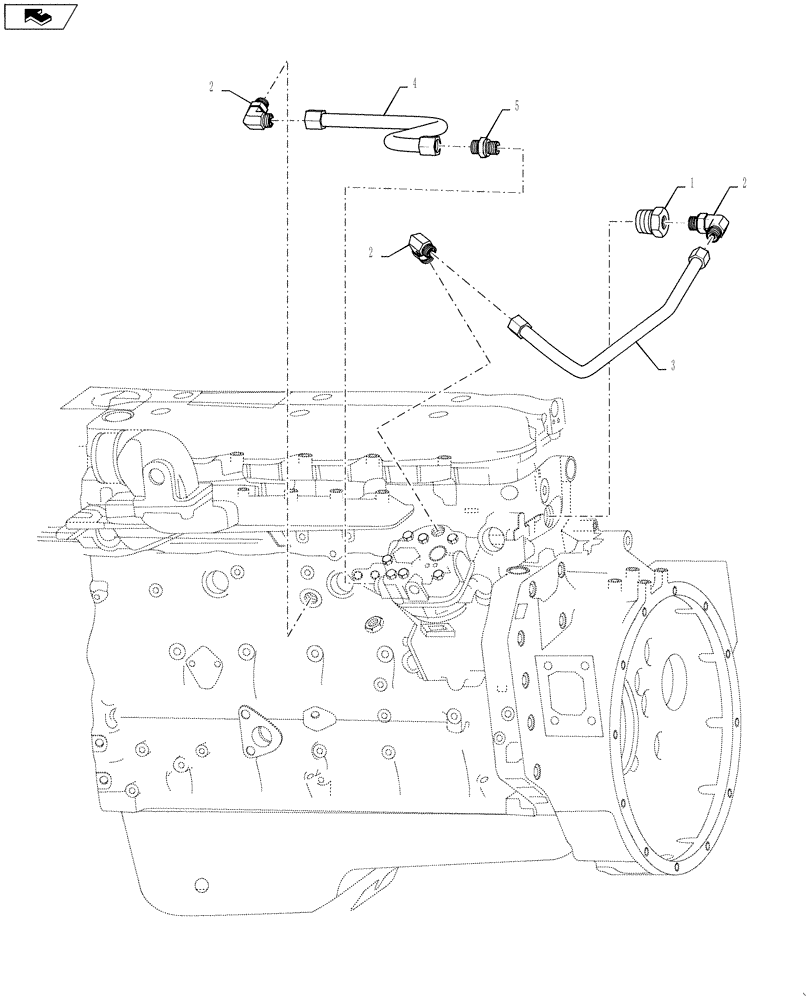 2
4
5
1
2
2
3