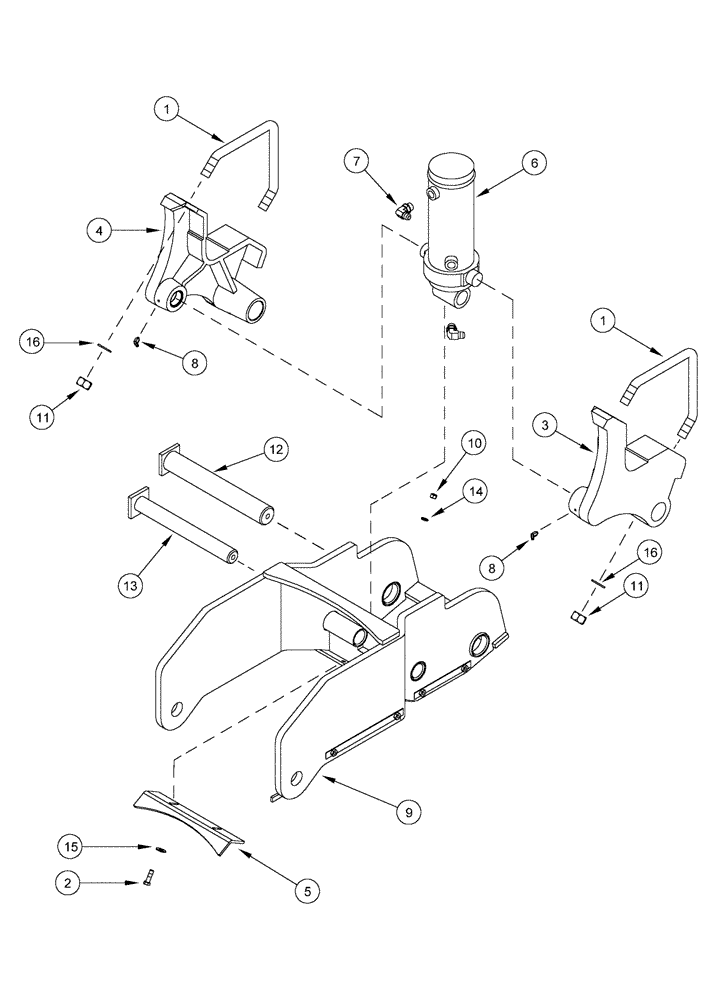 1
7
6
4
16
8
11
1
3
12
10
14
13
8
16
11
9
15
2
5