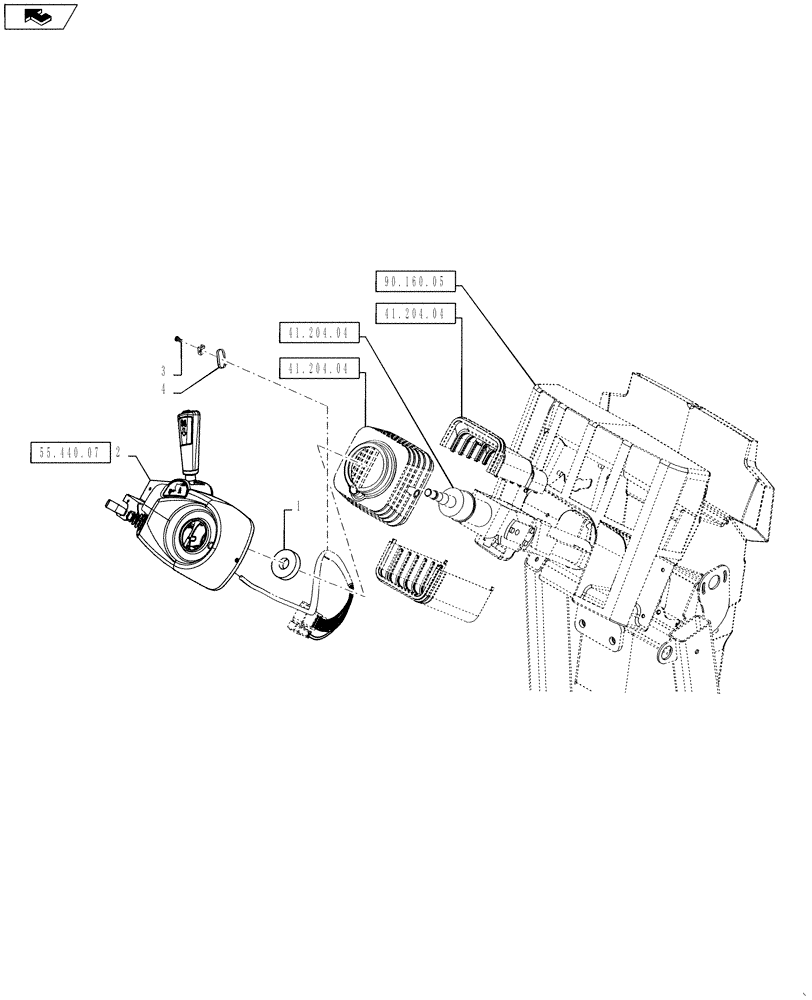 90.160.05
41.204.04
41.204.04
41.204.04
3
4
55.440.07
2
1