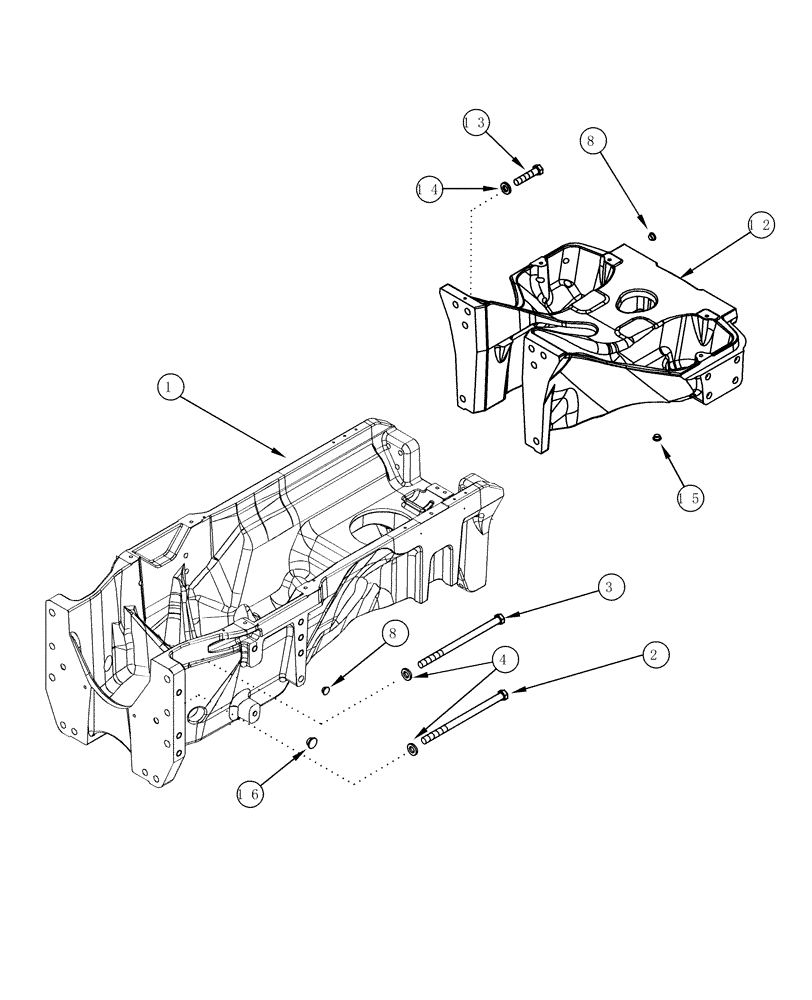 13
8
14
12
1
15
3
8
4
2
16