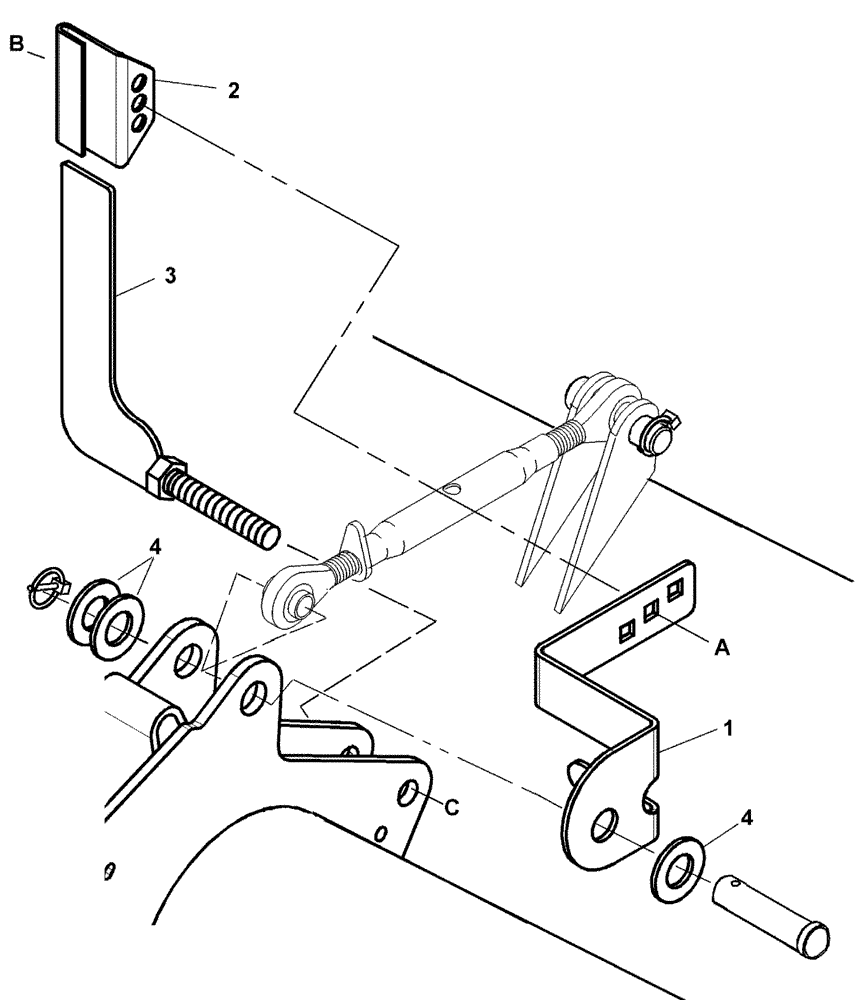 B
2
3
4
A
1
C
4