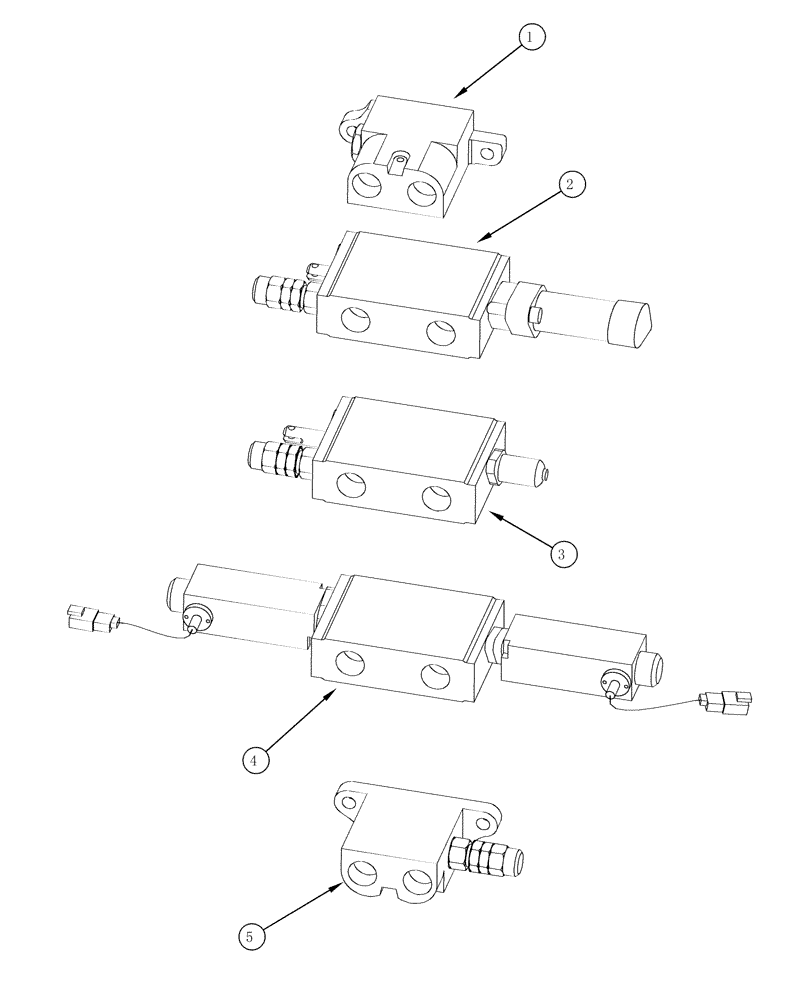 1

2

3

4

5