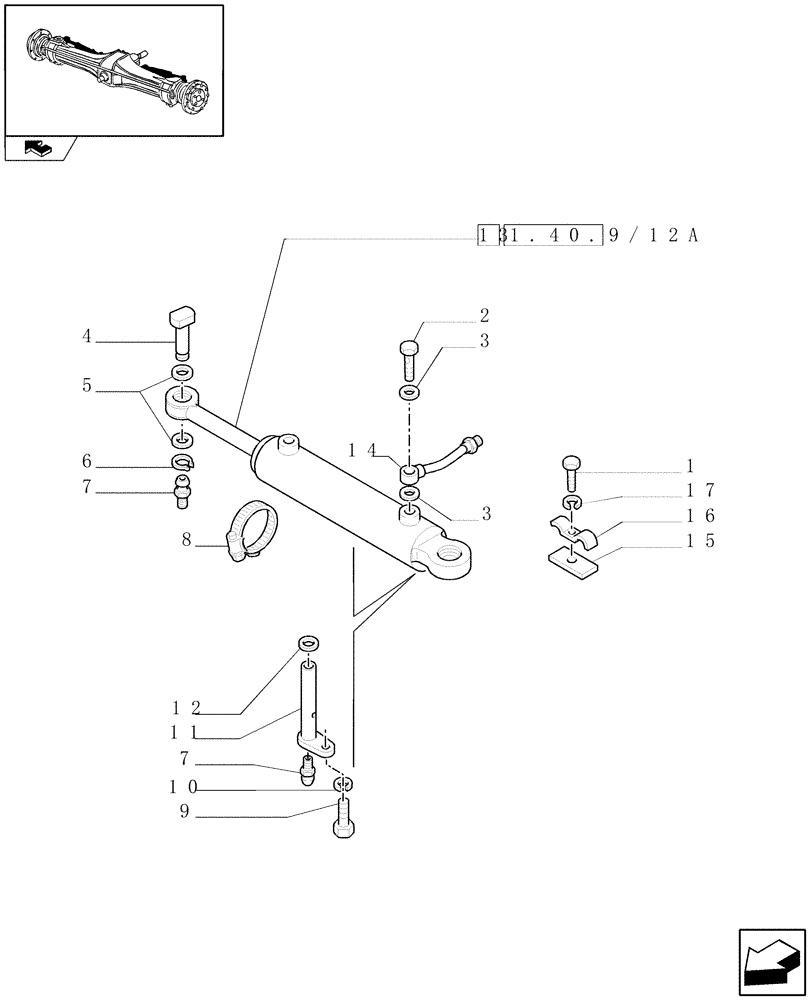 1 31.40.9/12A
4
5
6
7
8
2
3
14
3
1
17
16
15
12
11
7
10
9