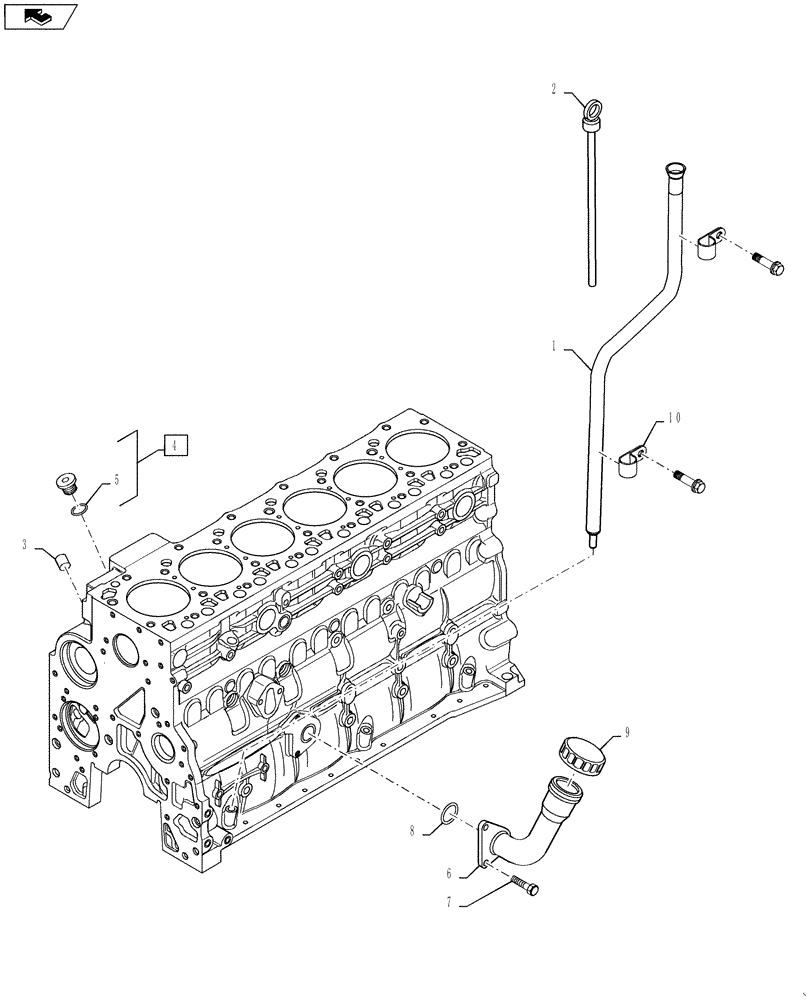 2
1
10
4
5
3
9
8
6
7