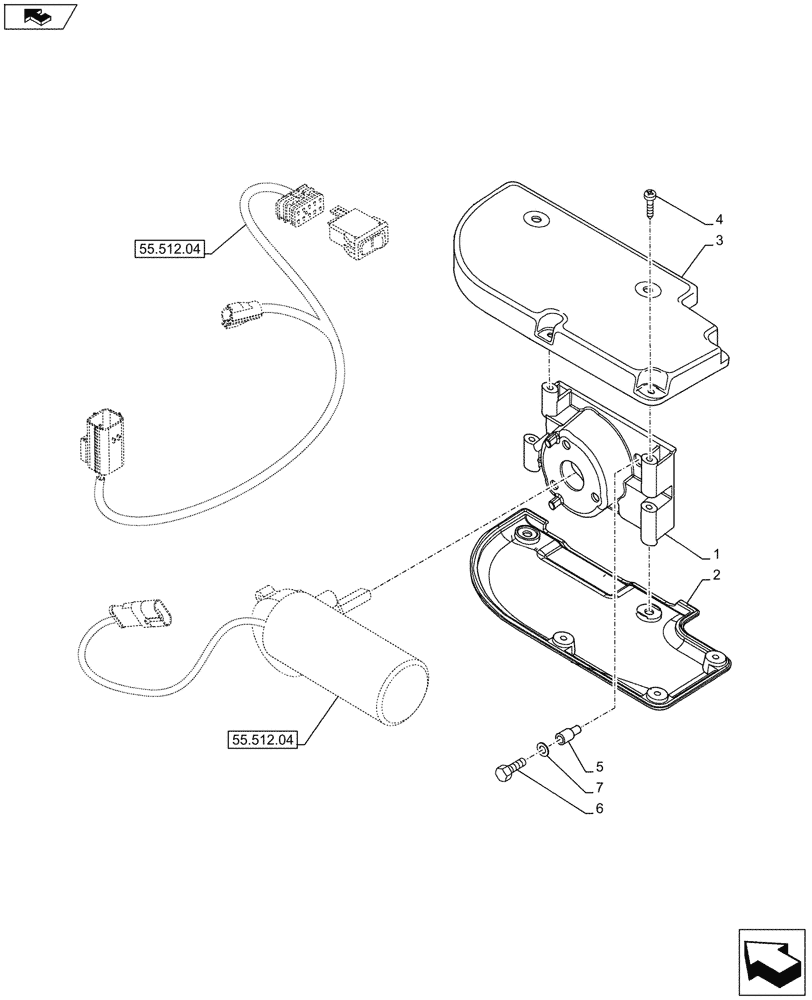 55.512.04

4

3

1

2

55.512.04

5

7

6