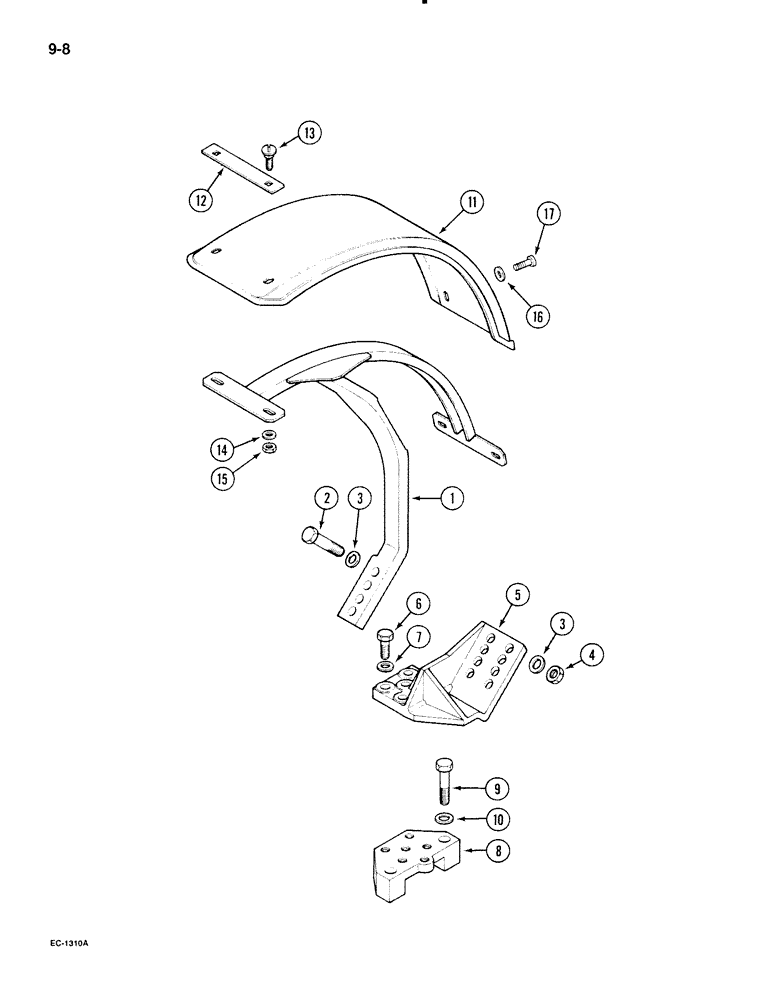 9-8

13
12
11
17
16
14
15
2
3
1
6
7
5
3
4
9
10
8

EC-1310A