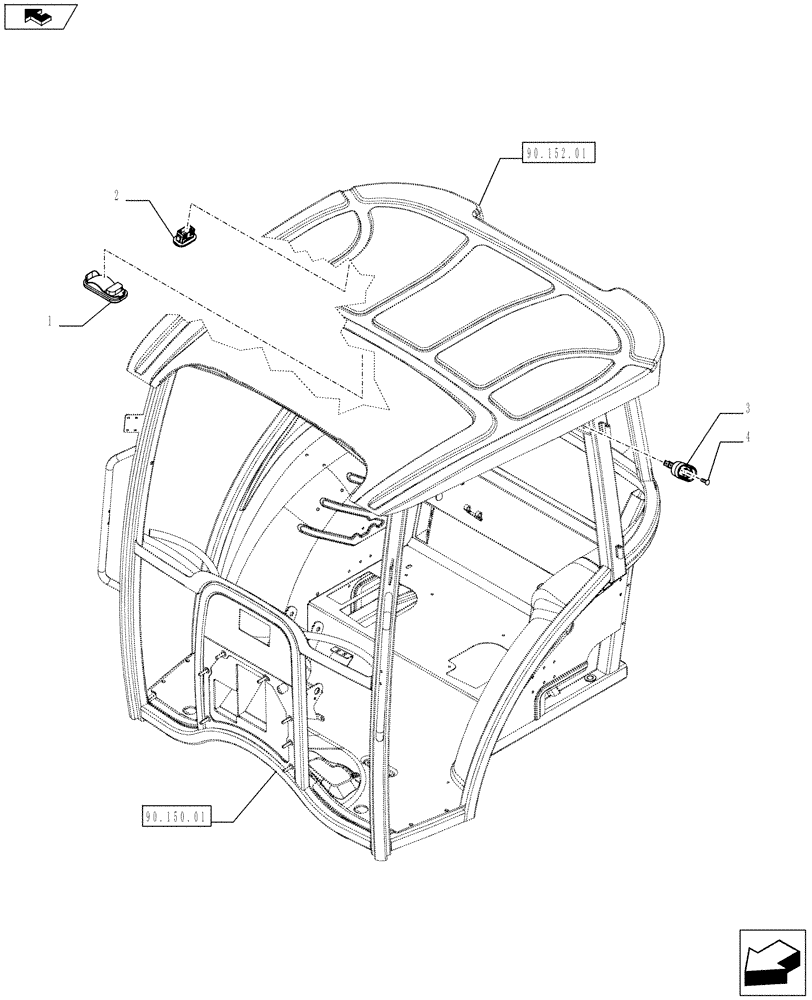 90.152.01
2
1
3
4
90.150.01