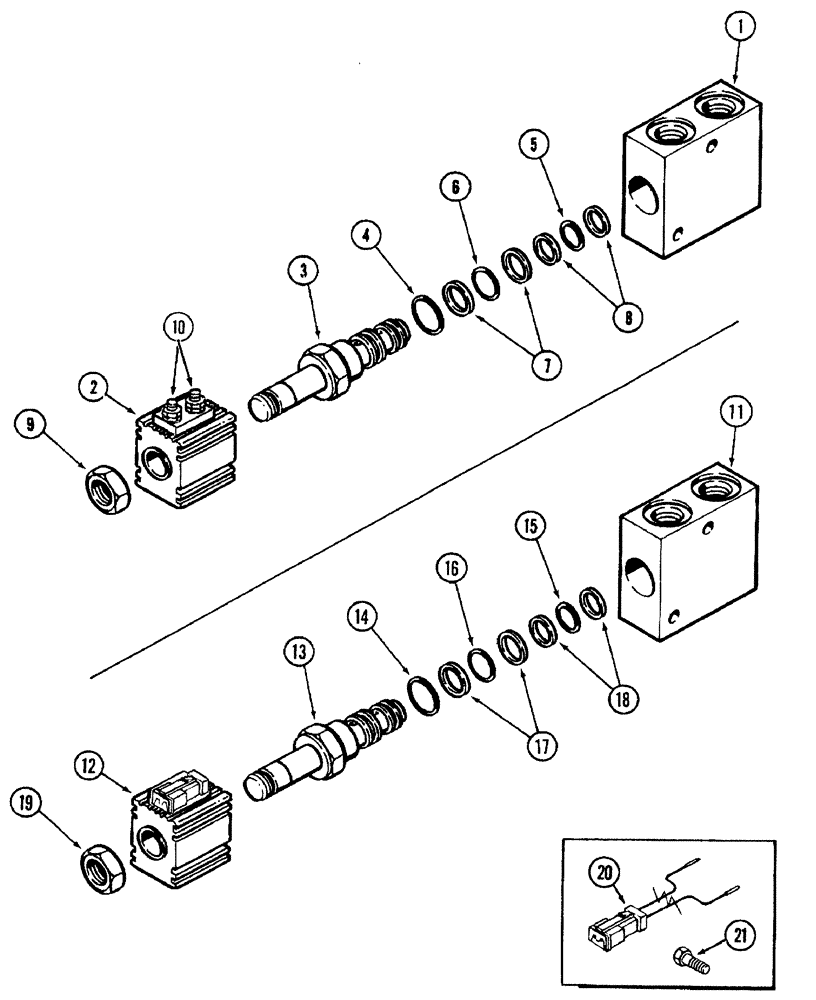 1
5
6
4
3
8
7
10
2
9
11
15
16
14
13
18
17
12
19
20
21