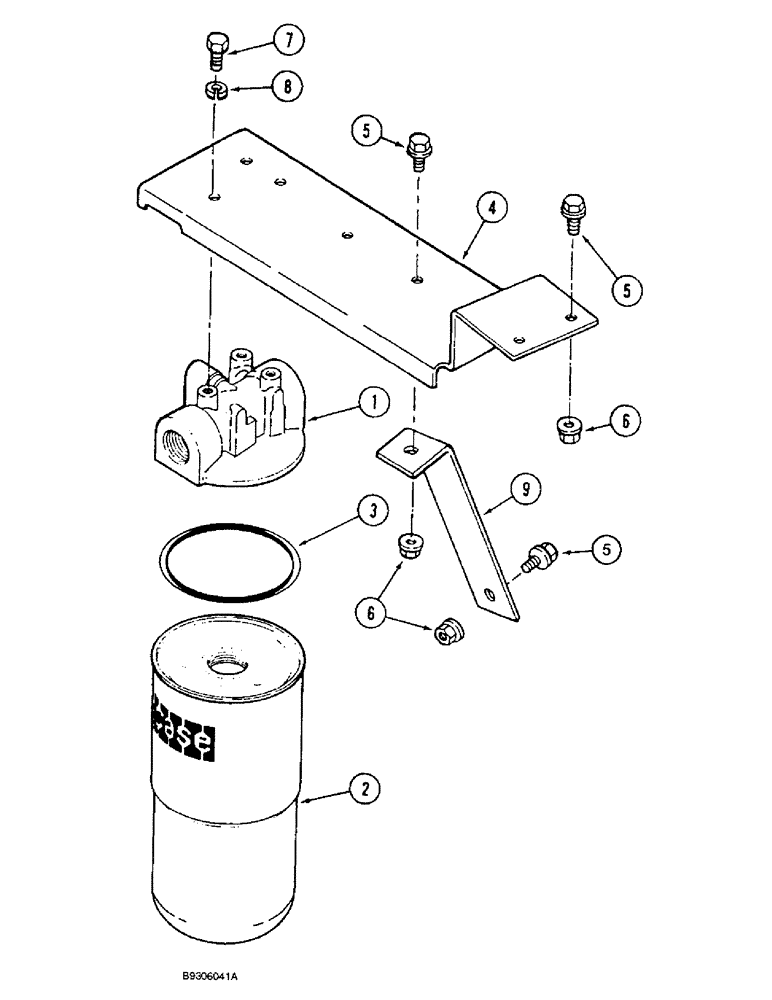 7
8
5
4
5
1
6
9
3
5
6
Case
2
B9306041A