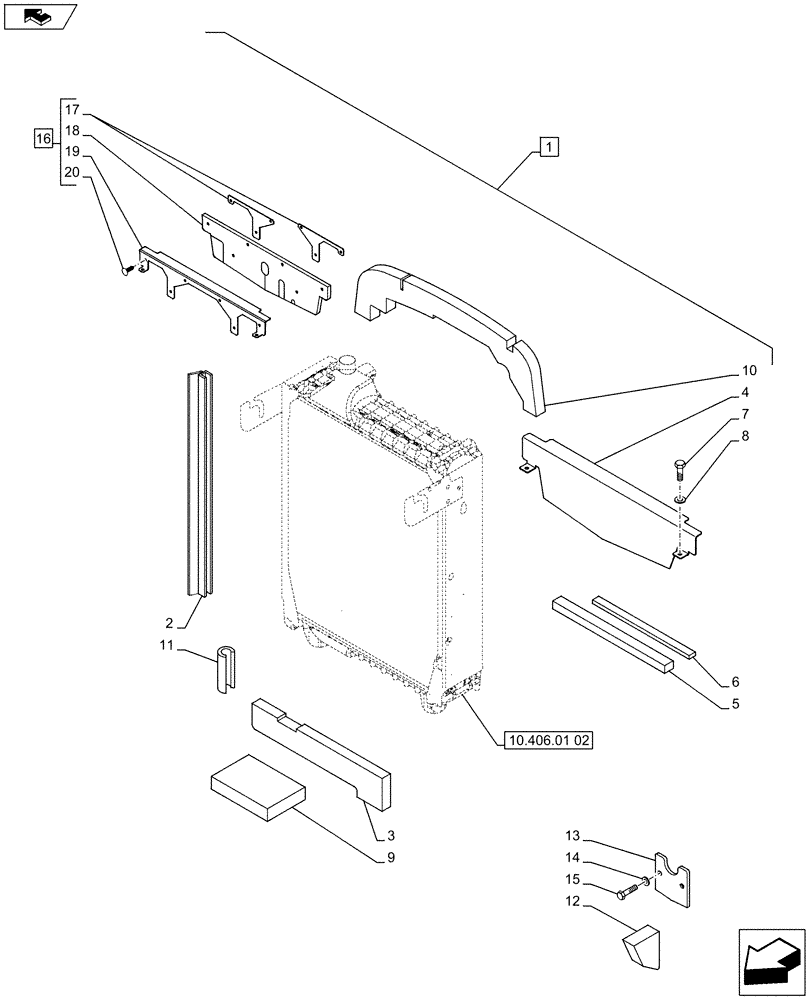 17
18
16
19
20
1
10
4
7
8
2
11
6
5
10.406.01 02
3
9
13
14
15
12