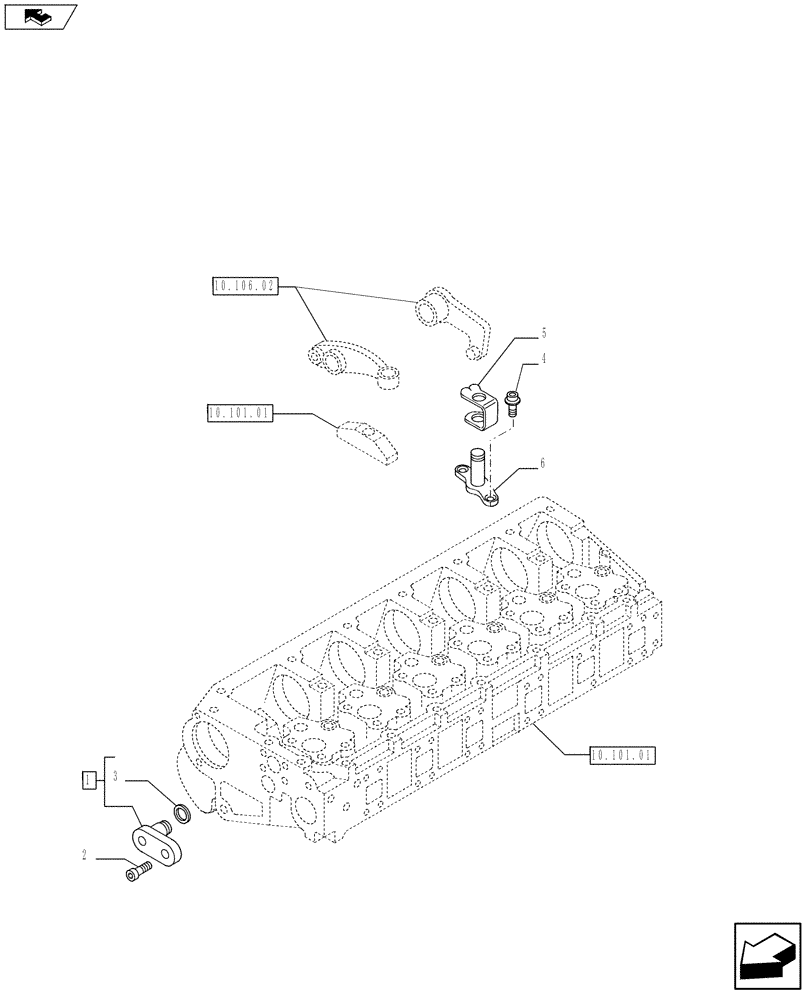 10.106.02

5

4

10.101.01

6

10.101.01

1

3

2