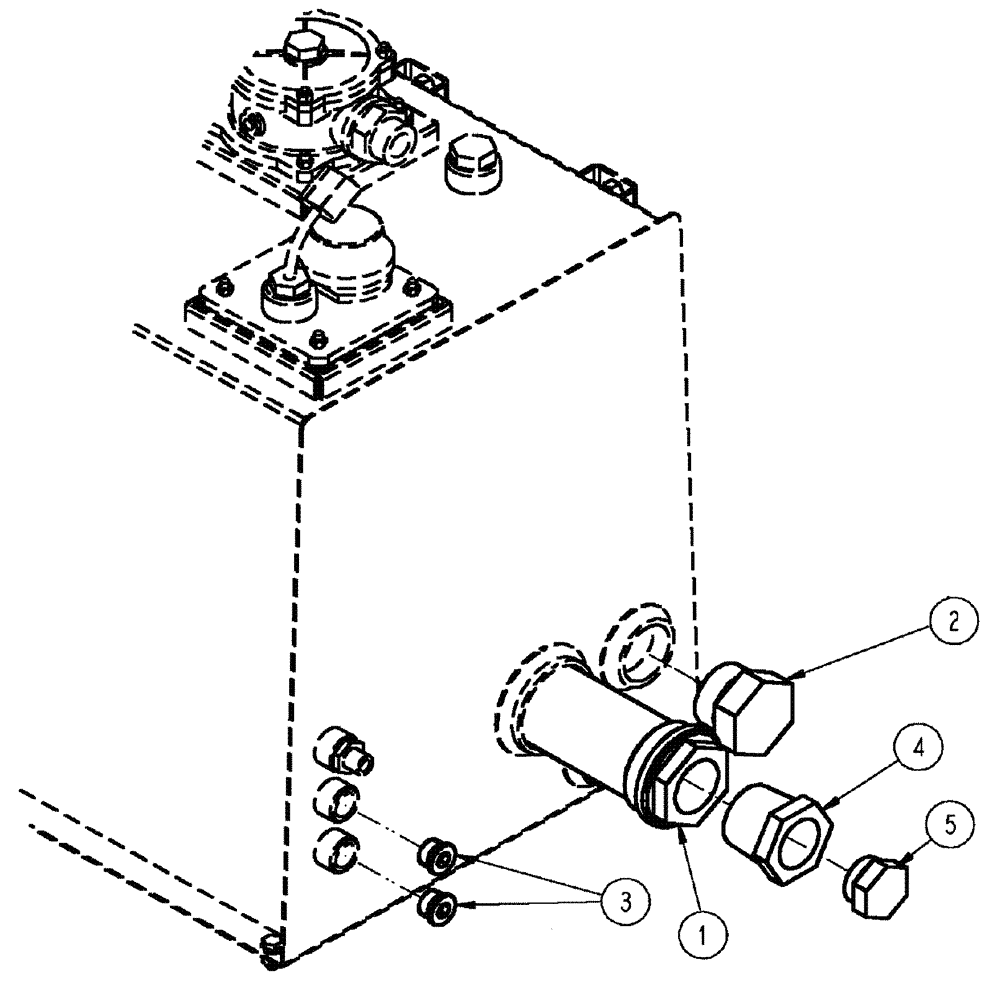 2
4
5
3
1