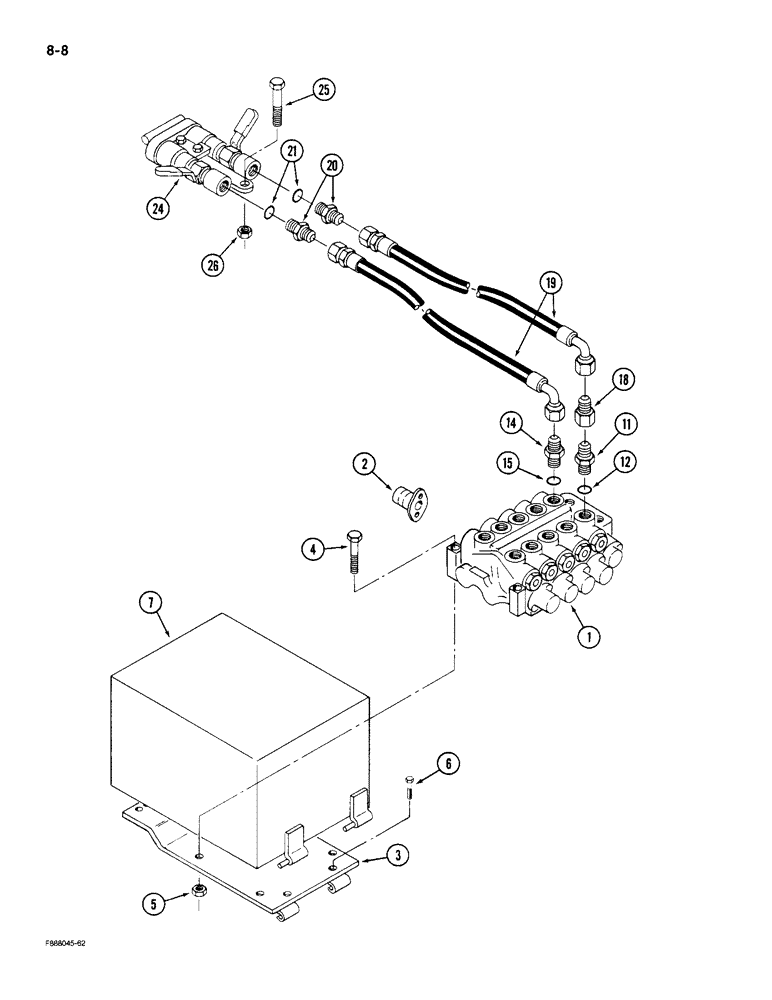 8-8

25
21
20
24
26
19
18
14
11
15
12
2
4
1
7
6
3
5

F868045-62