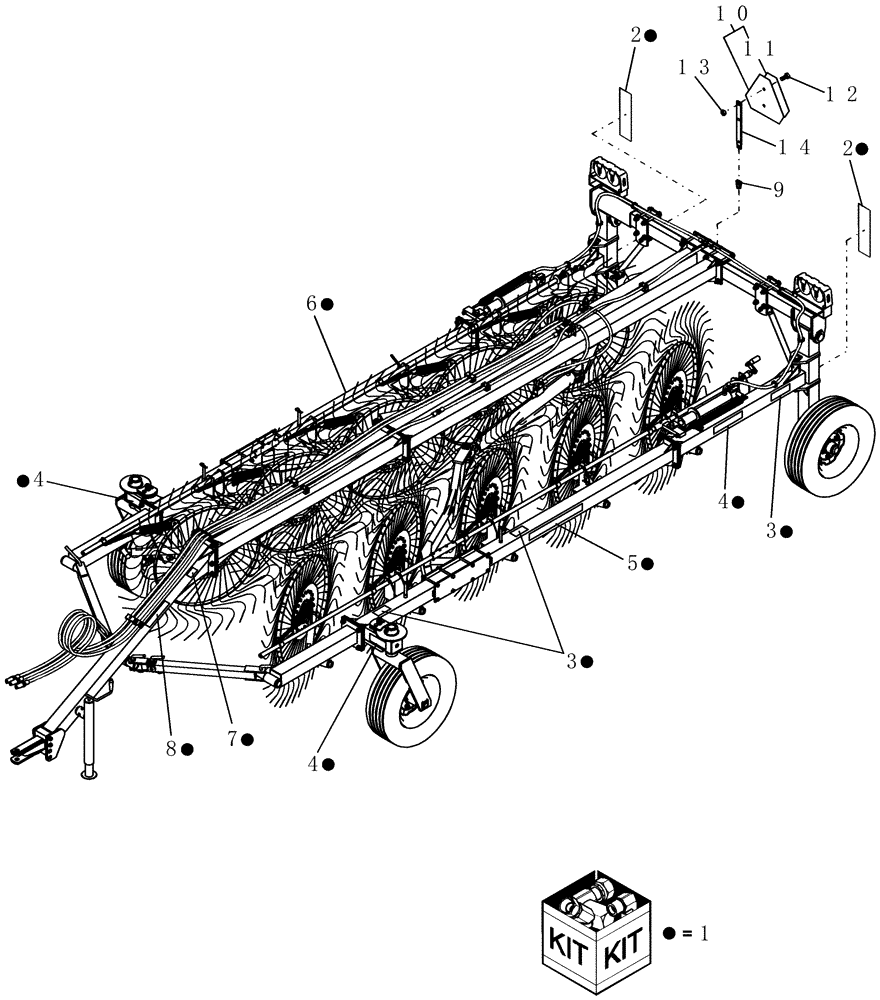 2●
10
11
13
12
14
2●
9
6●
●4
4●
3●
5●
3●
8●
7●
4●
KIT KIT
● = 1