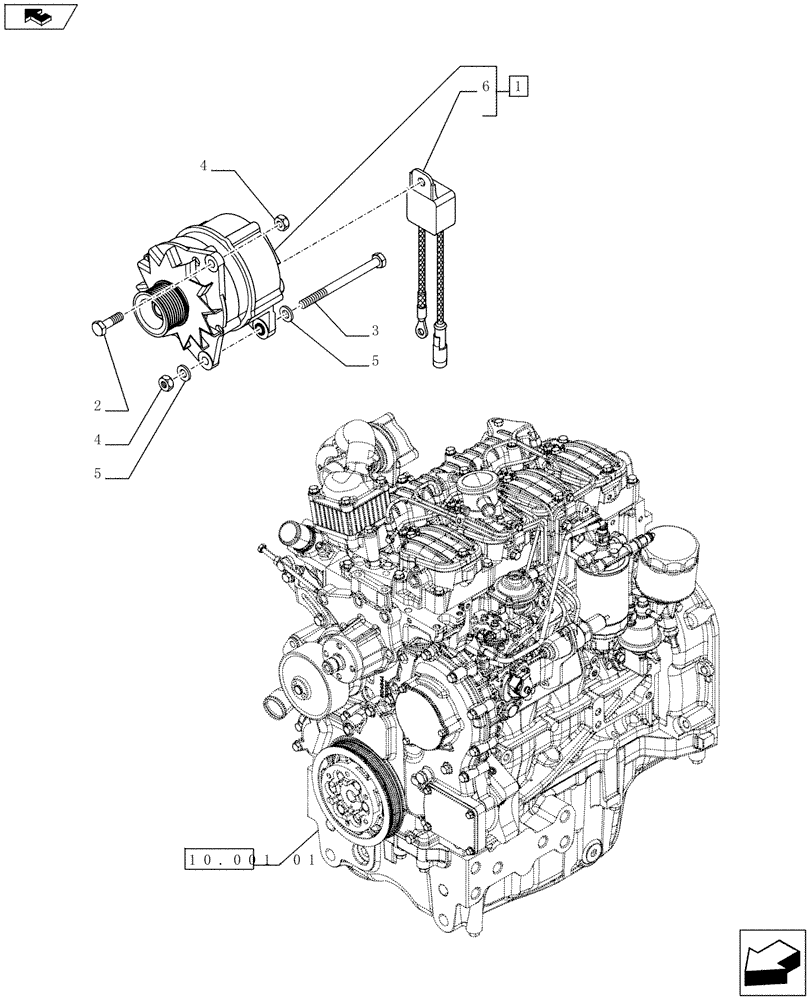 6
1
4
3
5
2
4
5
10.001 01