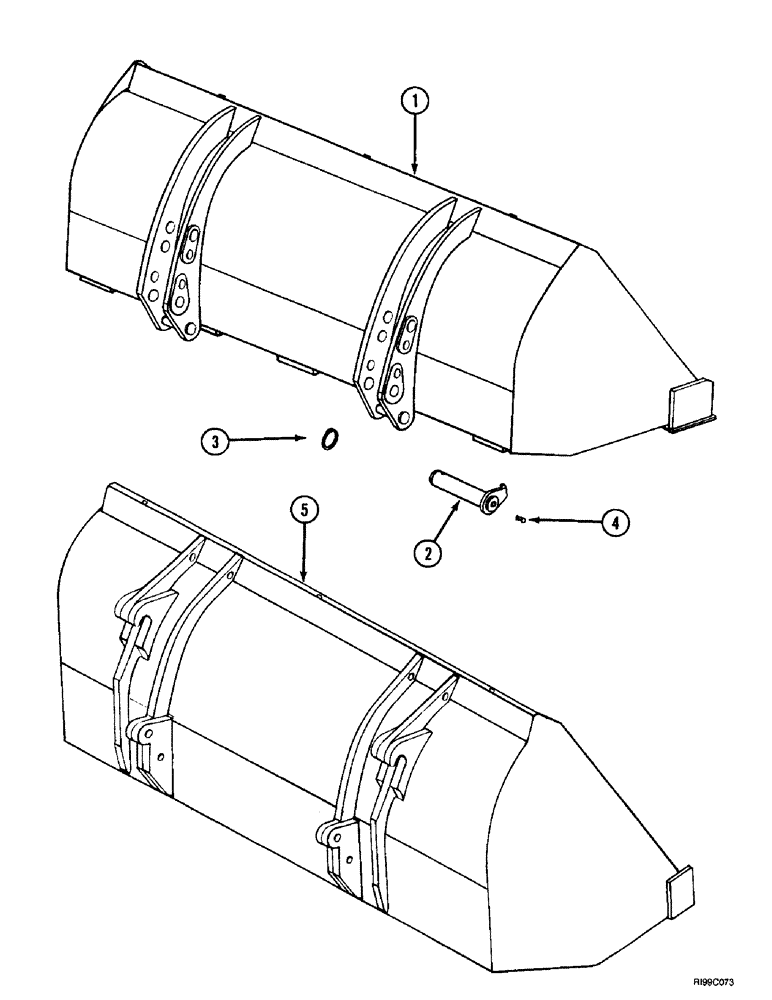 1
3
2
4
5
RI99C073