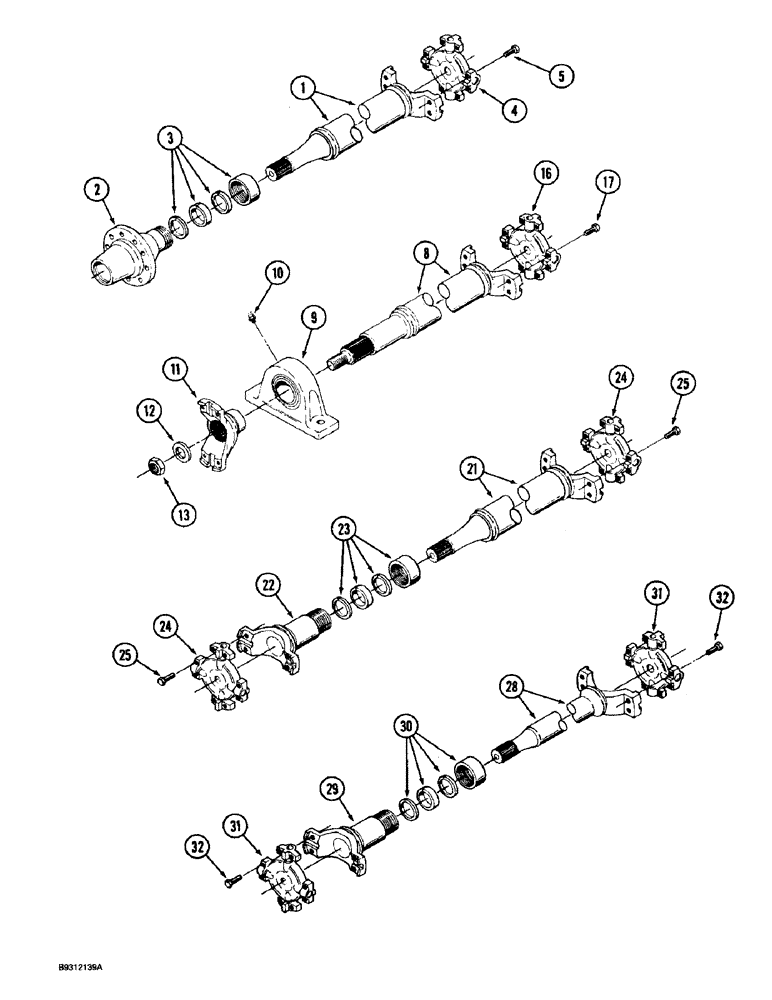 1
5
4
3
2
16
17
8
10
9
11
12
13
24
25
21
23
22
24
25
31
32
28
30
29
31
32
B9312139A