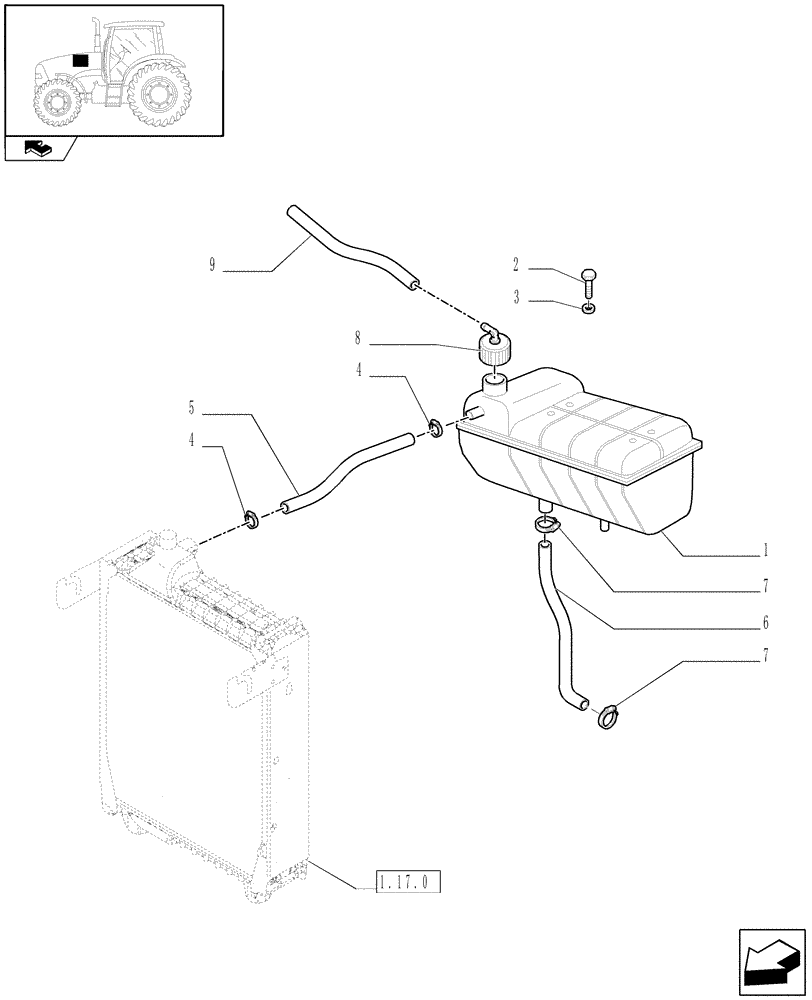 9

2

3

8

4

5

4

1

7

6

7

1.17.0