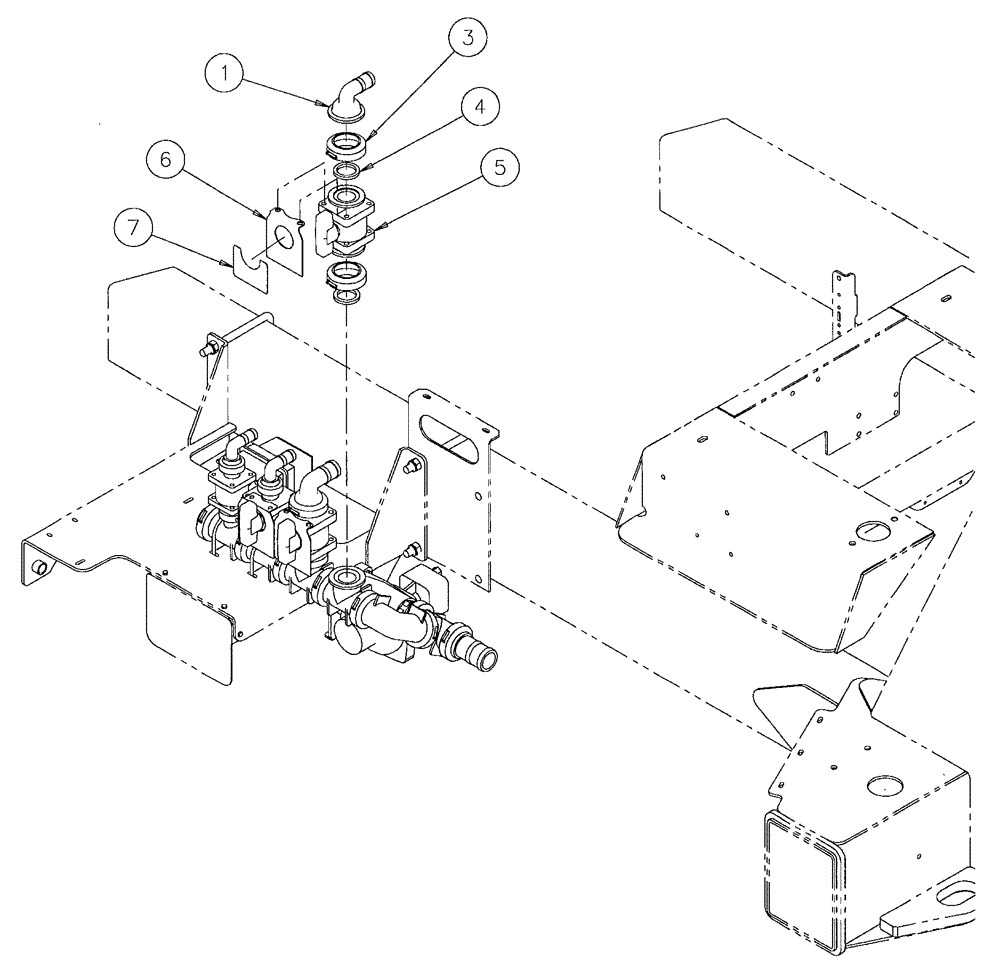 1
3
4
6
5
7