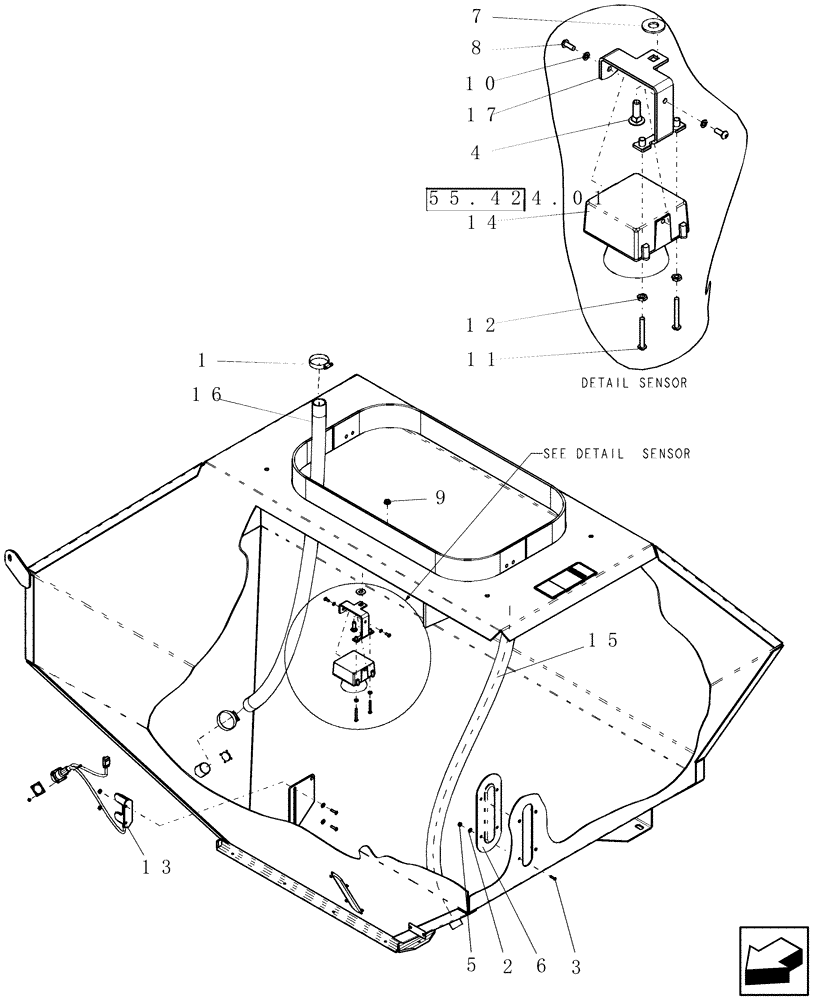 7
8
10
17
4
55.424.01
14
12
11
DETAIL SENSOR
1
16
SEE DETAIL SENSOR
9
15
13
5
2
6
3