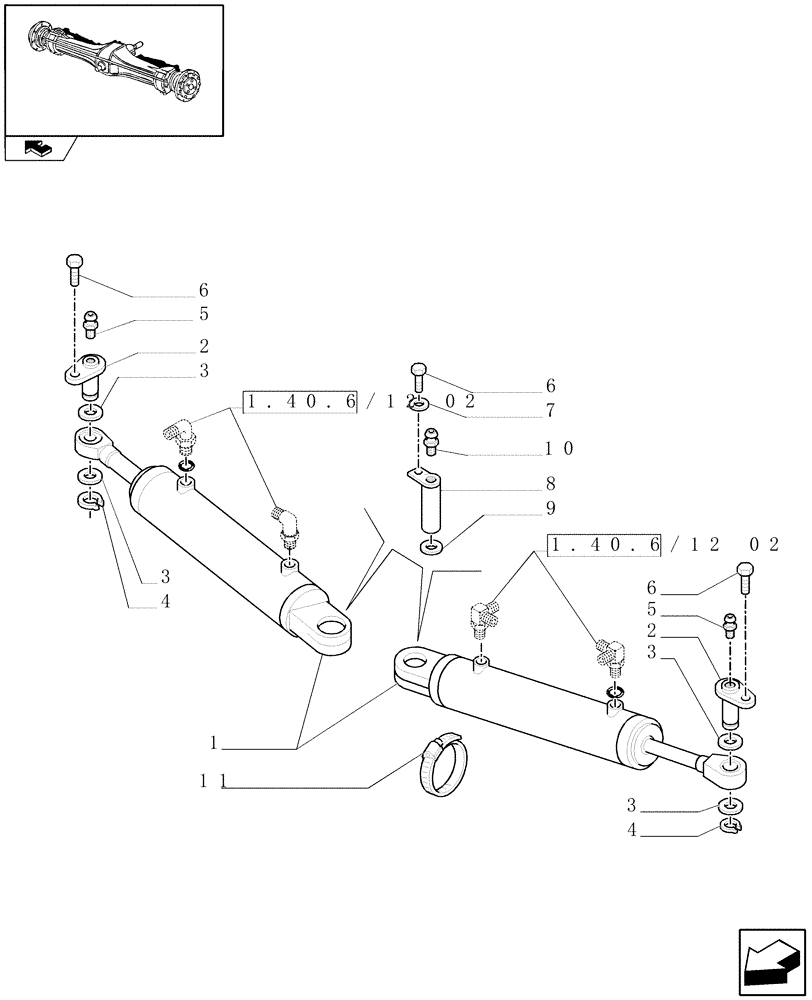 6
5
2
3
1.40.6/12 02
6
7
10
8
9
3
4
1.40.6/12 02
6
5
2
3
1
11
3
4