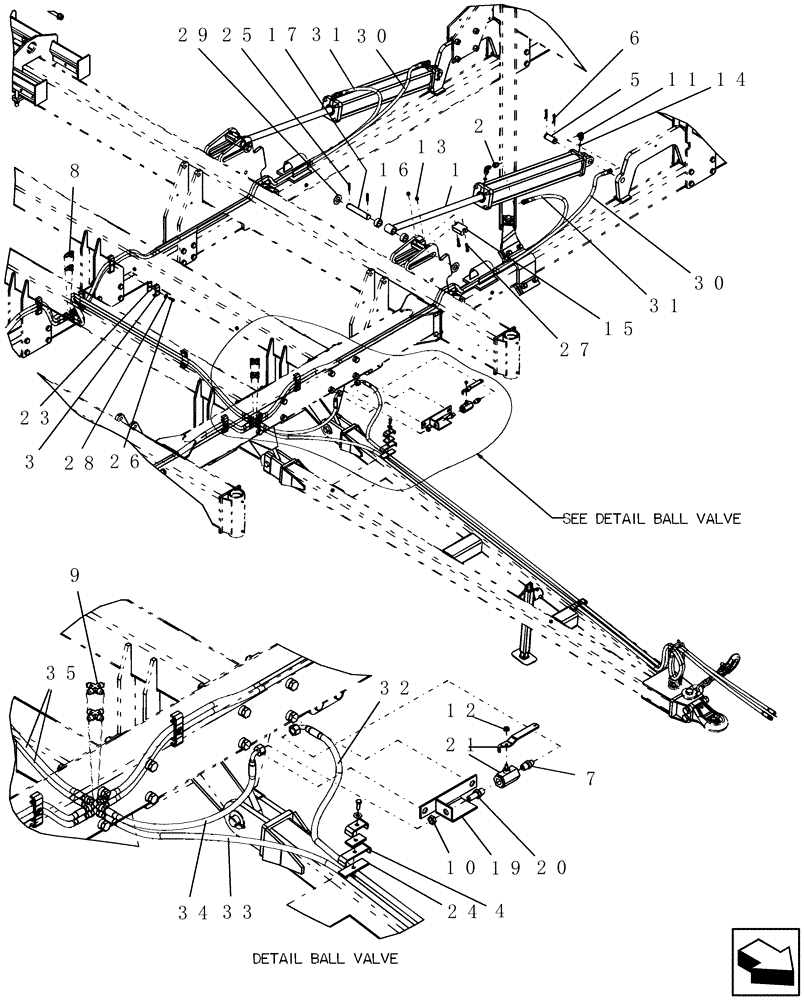 29
25
17
31
30
6
5
11
14
2
13
16
1
8
30
31
15
27
23
3
28
26
SEE DETAIL BALL VALVE
9
35
32
12
21
7
10
19
20
34
33
24
4
DETAIL BALL VALVE