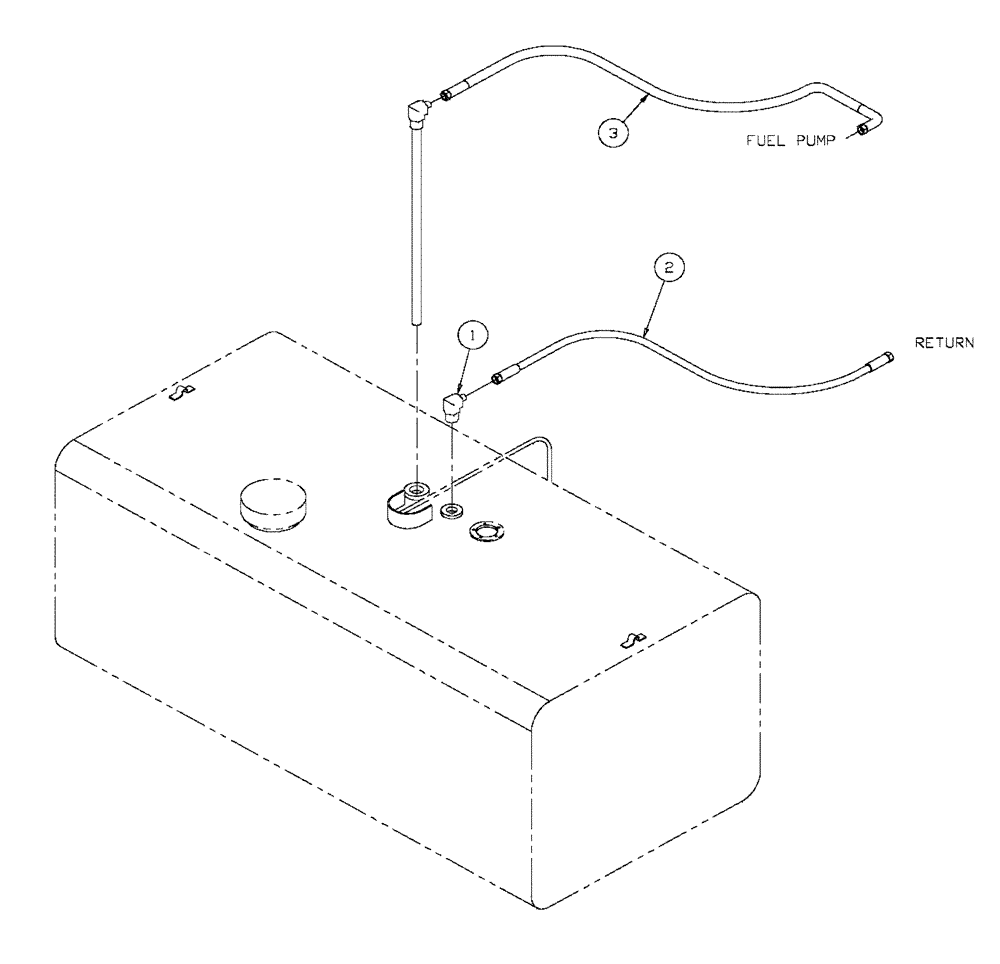 3

FUEL PUMP

2

RETURN

1