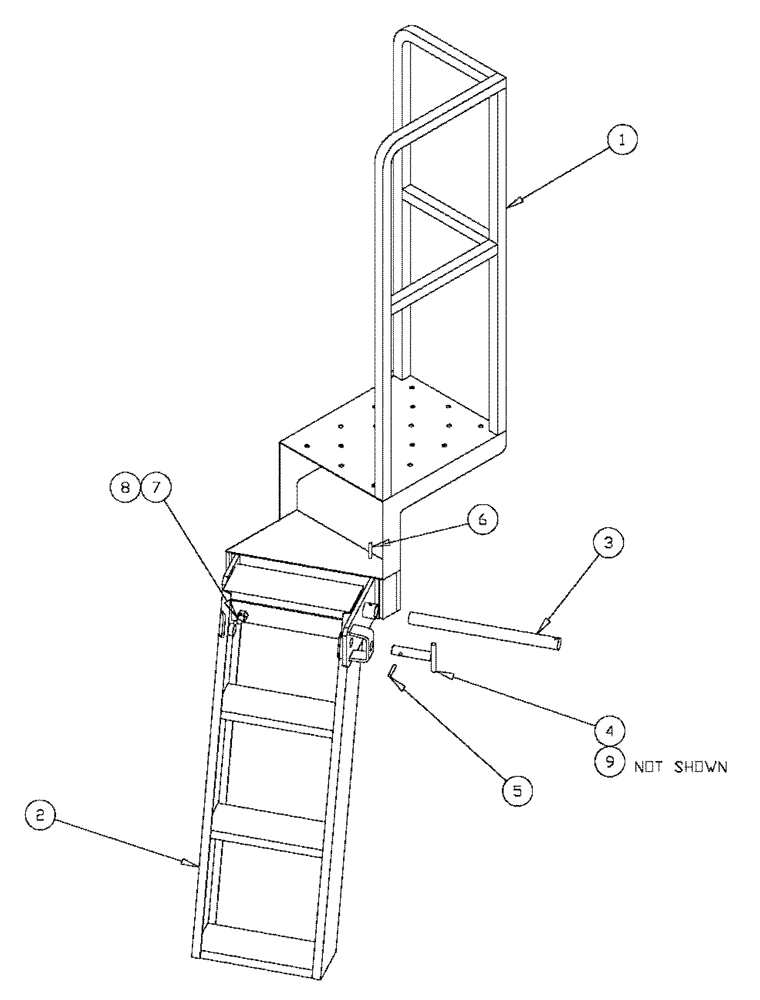 1
8 7
6
3
4
9 NOT SHOWN
5
2