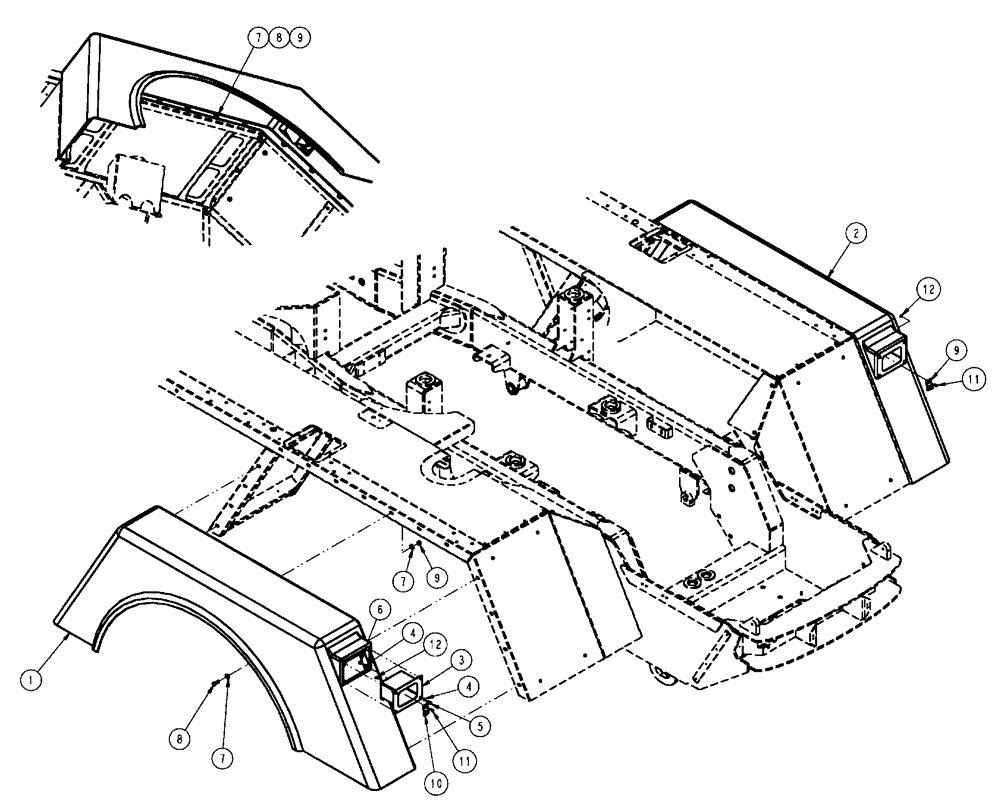 7 8 9
2
12
9
11
7
9
6
4
12
3
4
5
11
10
1
8
7