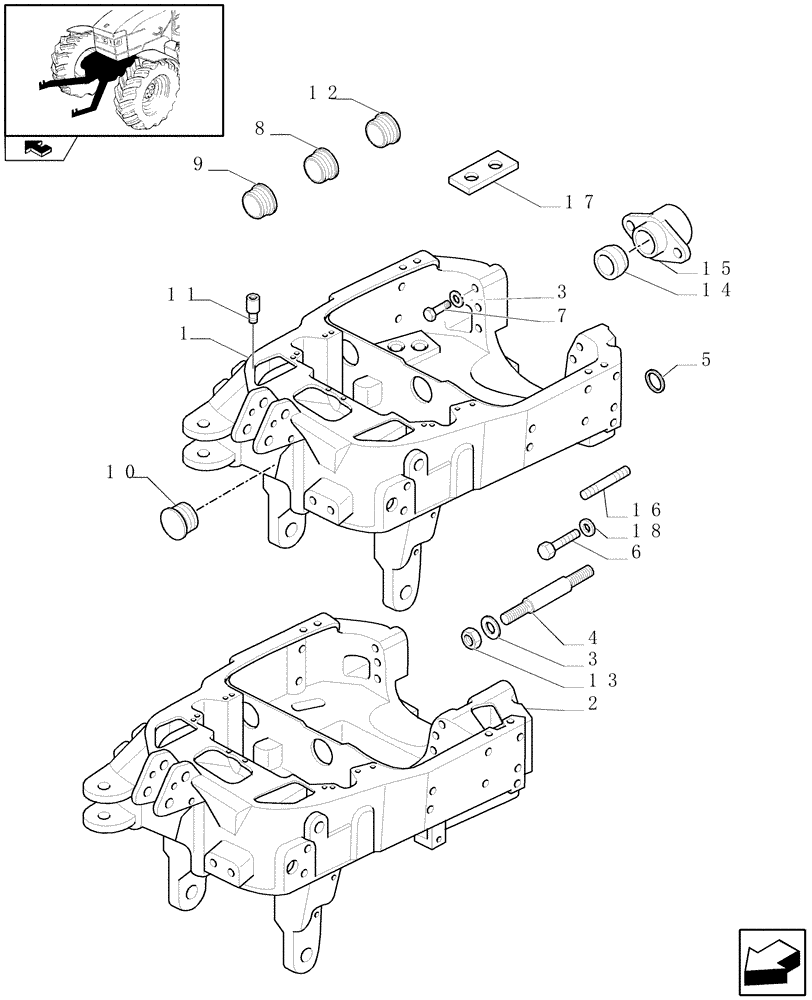 12
8
9
17
15
14
11
3
7
1
5
10
16
18
6
4
3
13
2