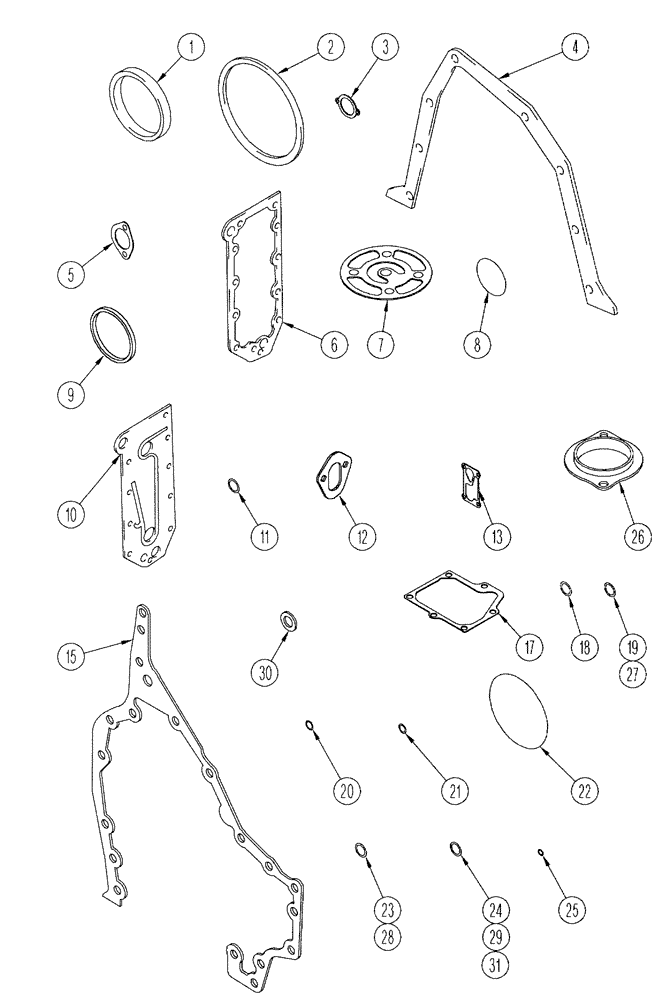 1
2
3
4
5
6
7
8
9
10
11
12
13
26
15
30
17
18
19
27
20
21
22
23
28
24
29
31
25