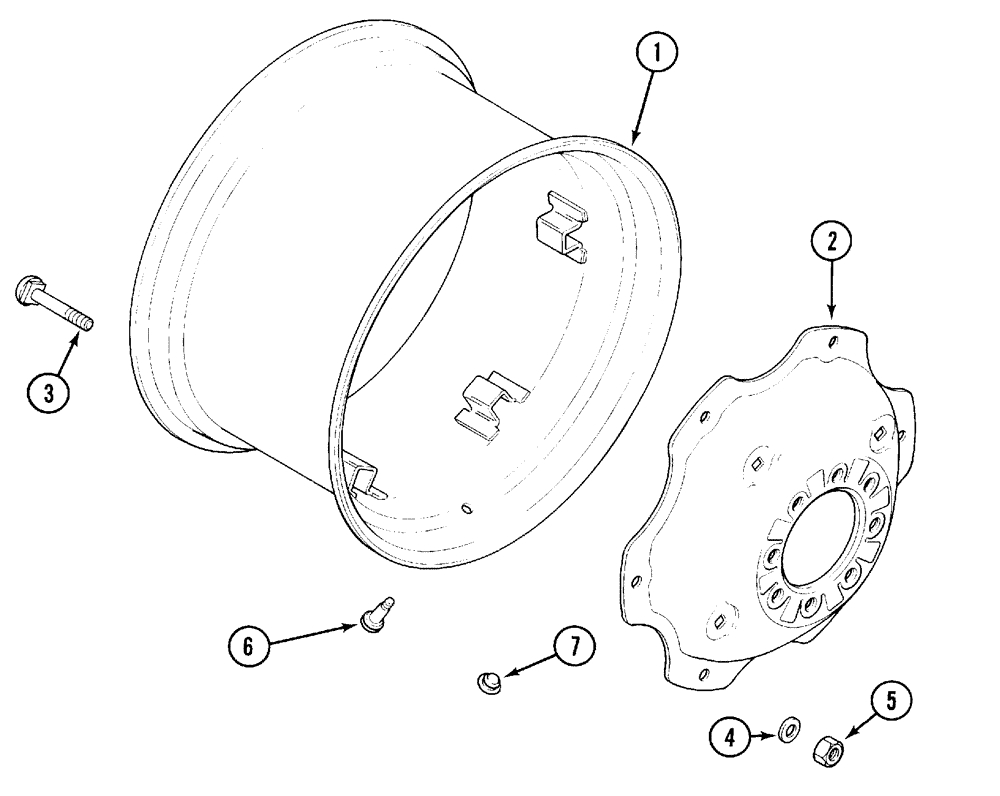 1
2
3
6
7
4
5