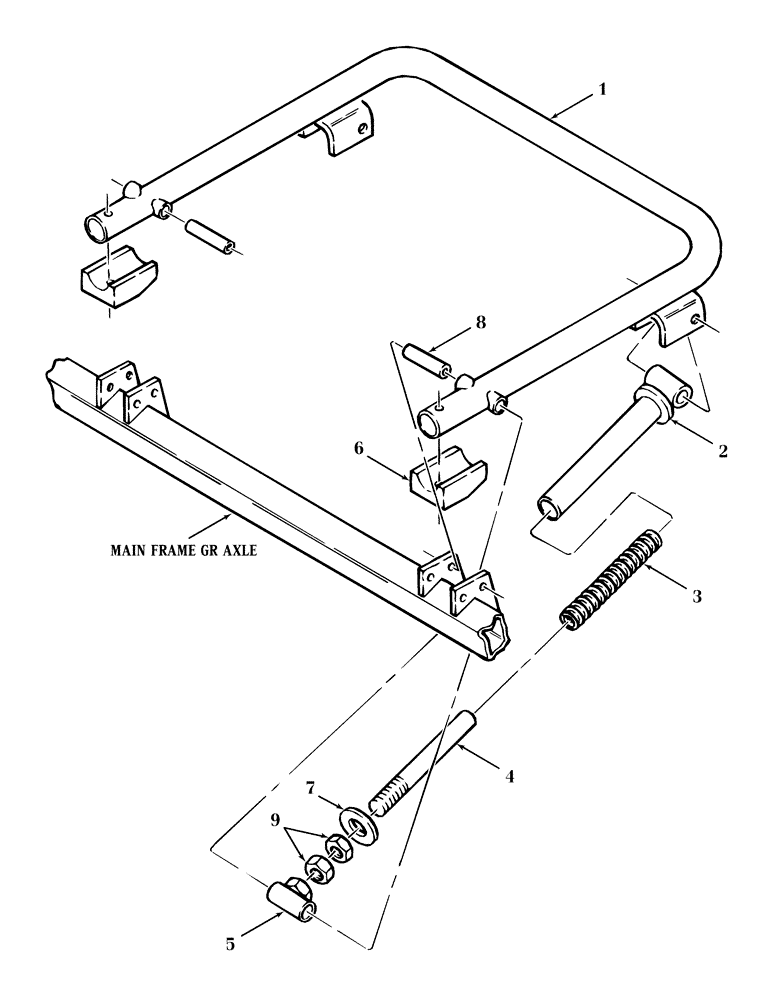 1
8
2
6
MAIN FRAME GR AXLE
3
4
7
9
5