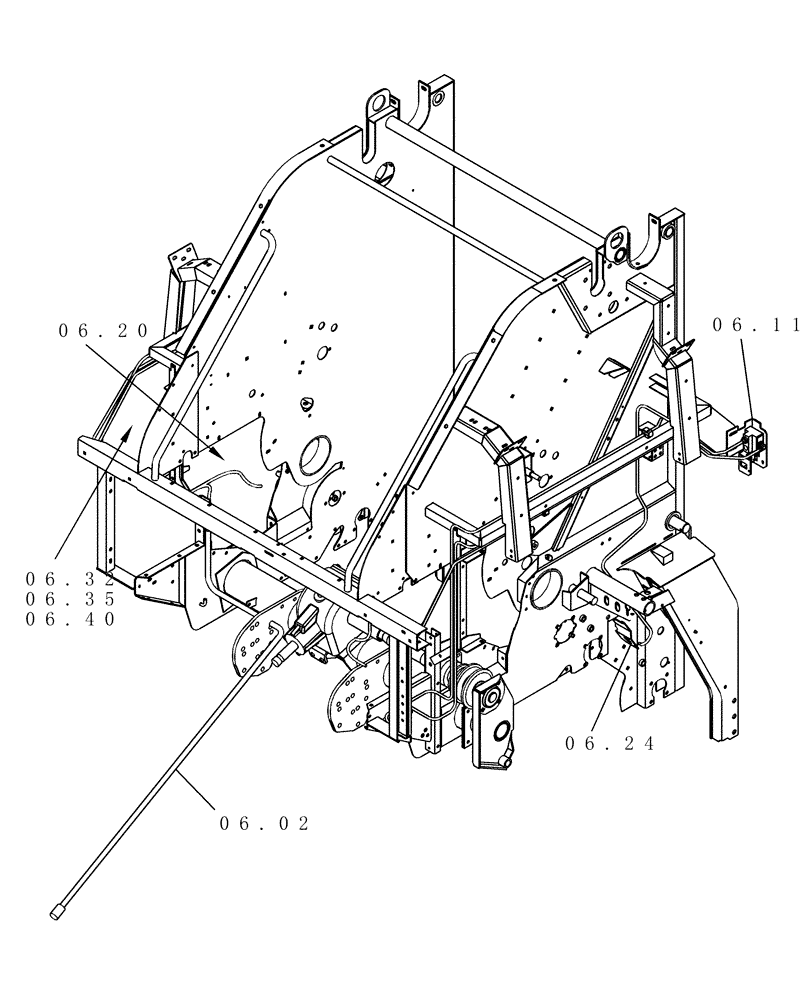 06.20
06.11
06.32
06.35
06.40
06.24
06.02