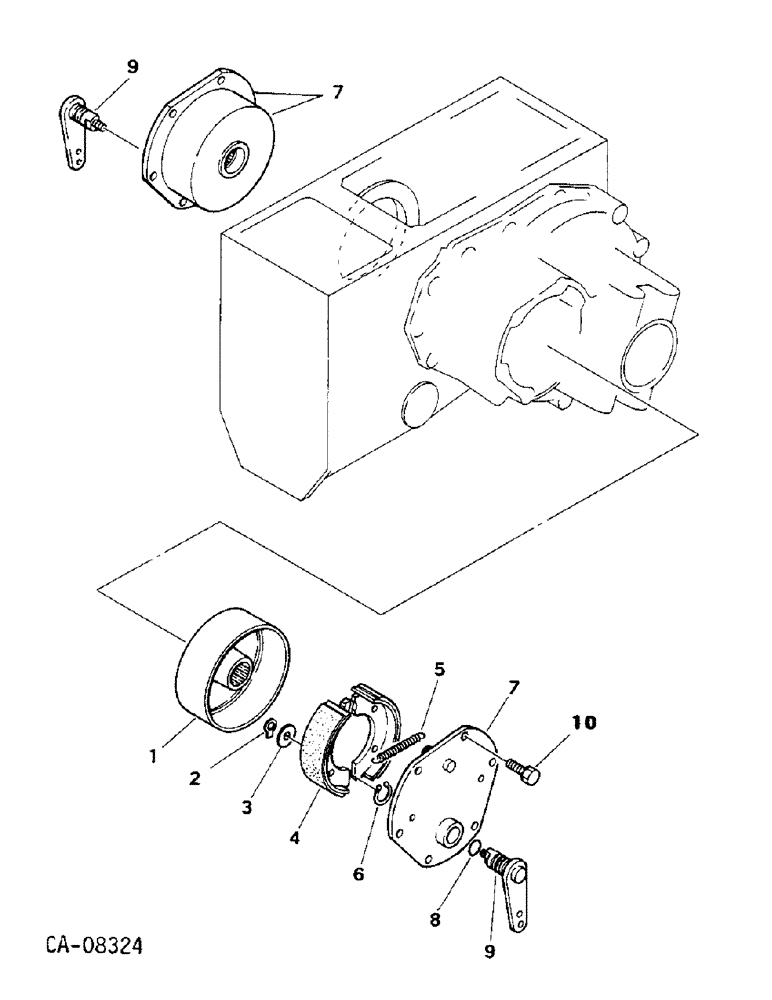 9
7
5
7
10
1
2
3
4
6
8
9
CA-08324