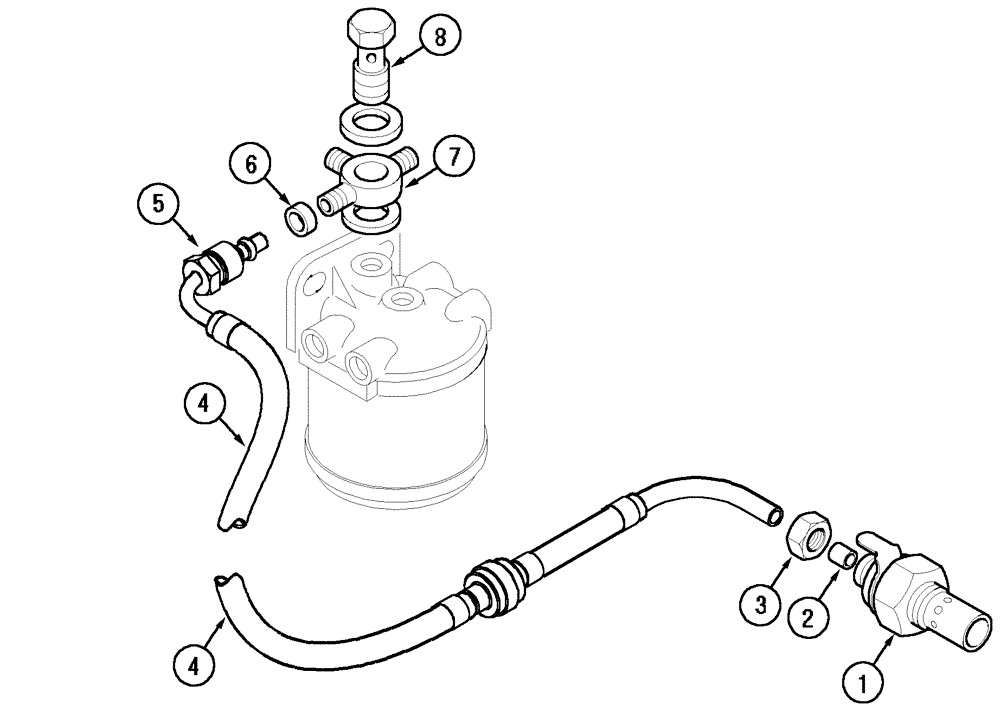 8
6
7
5
4
4
3
2
1